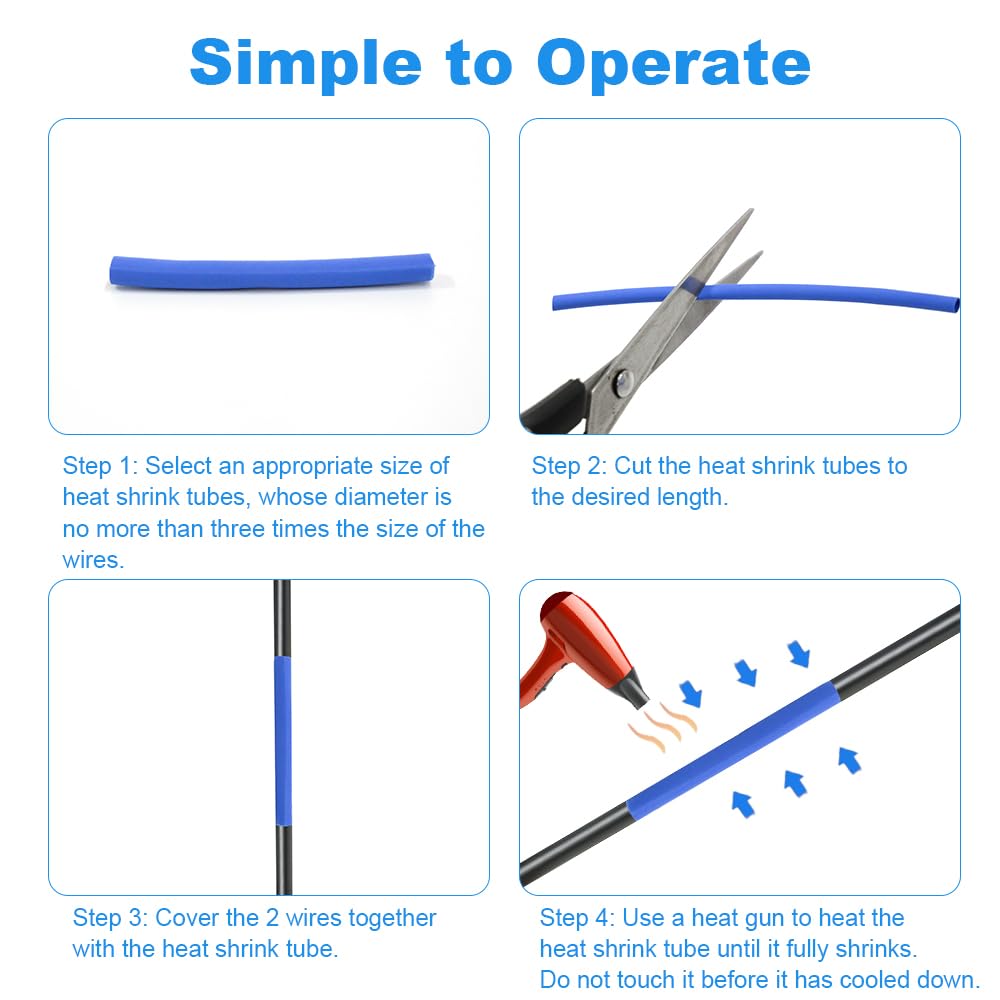 Simple to Operate

Step 1: Select an appropriate size of heat shrink tubes, whose diameter is no more than three times the size of the wires.

Step 2: Cut the heat shrink tubes to the desired length.

Step 3: Cover the 2 wires together with the heat shrink tube.

Step 4: Use a heat gun to heat the heat shrink tube until it fully shrinks. Do not touch it before it has cooled down.