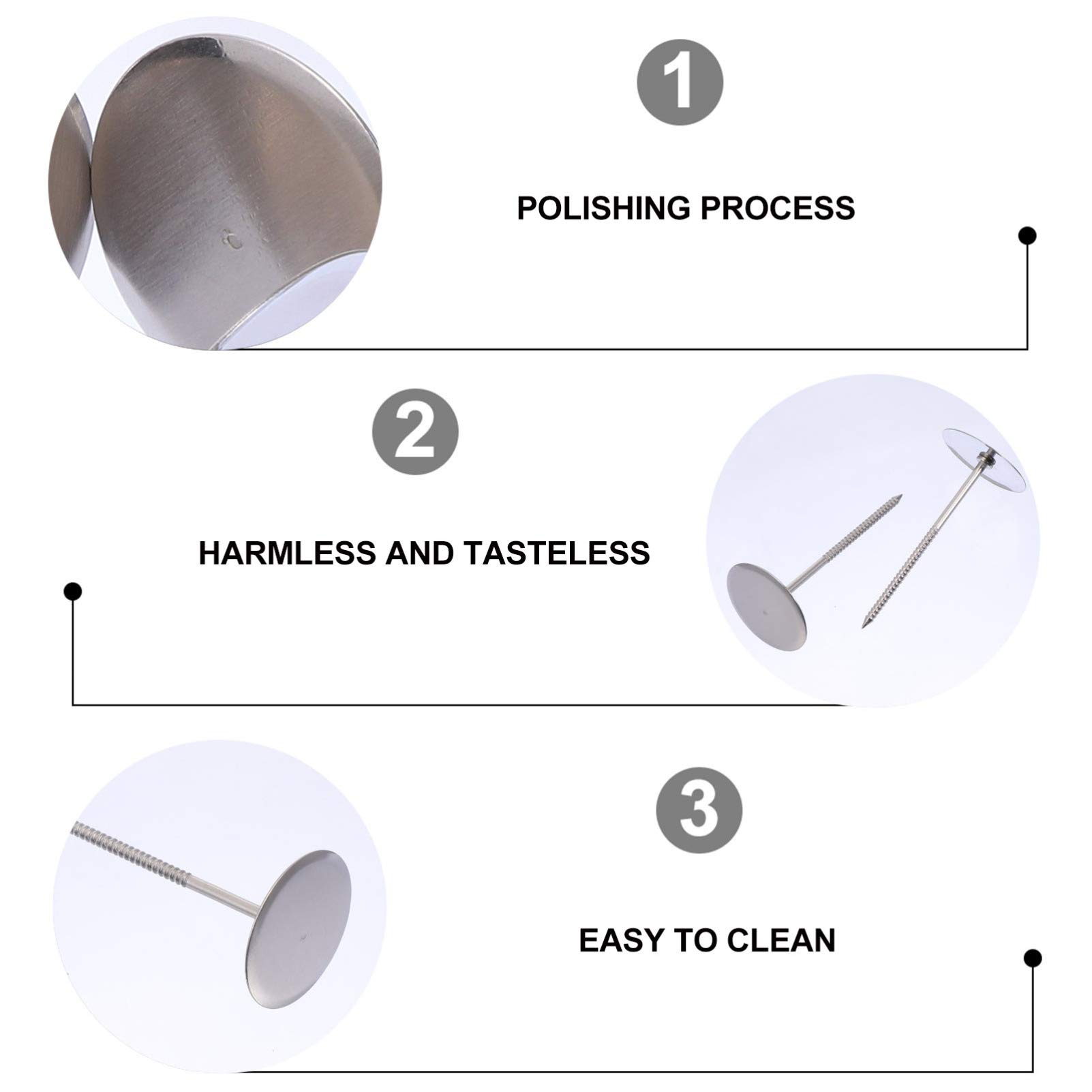 1

POLISHING PROCESS

2

HARMLESS AND TASTELESS

3

EASY TO CLEAN