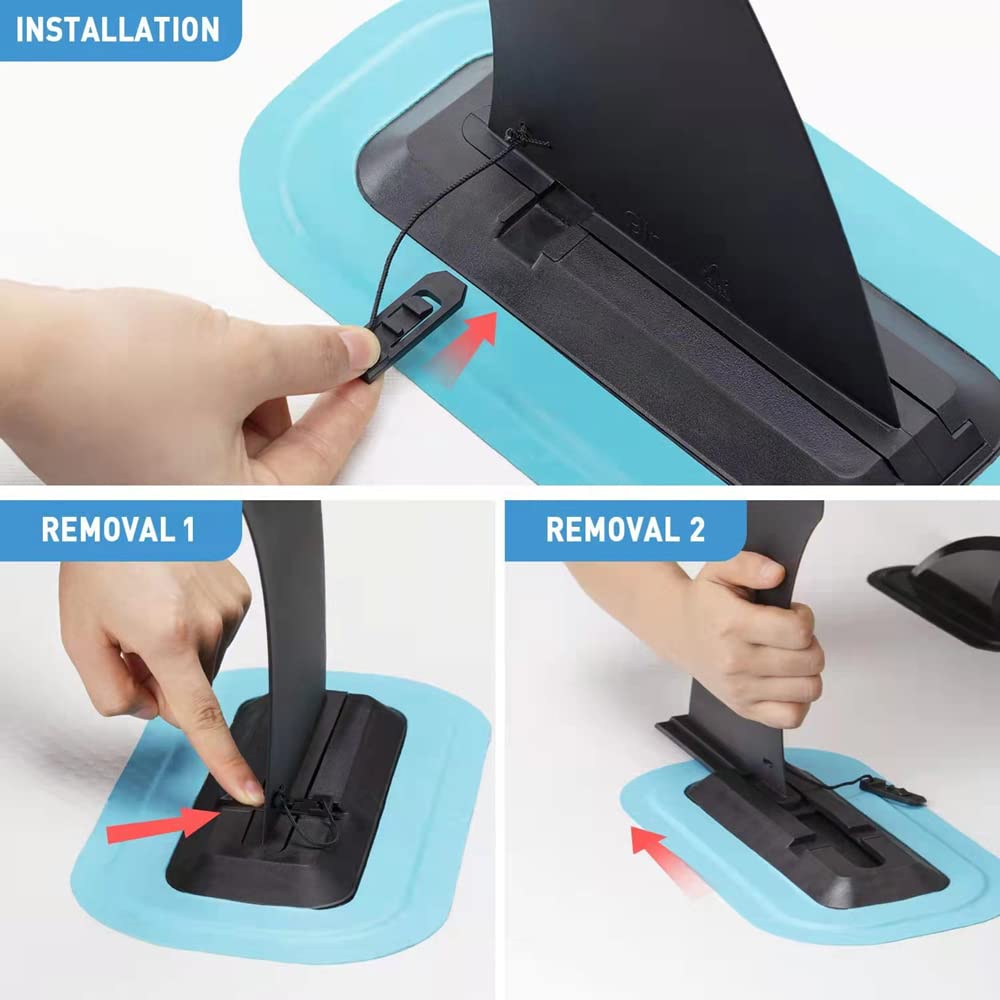 INSTALLATION

REMOVAL 1

REMOVAL 2