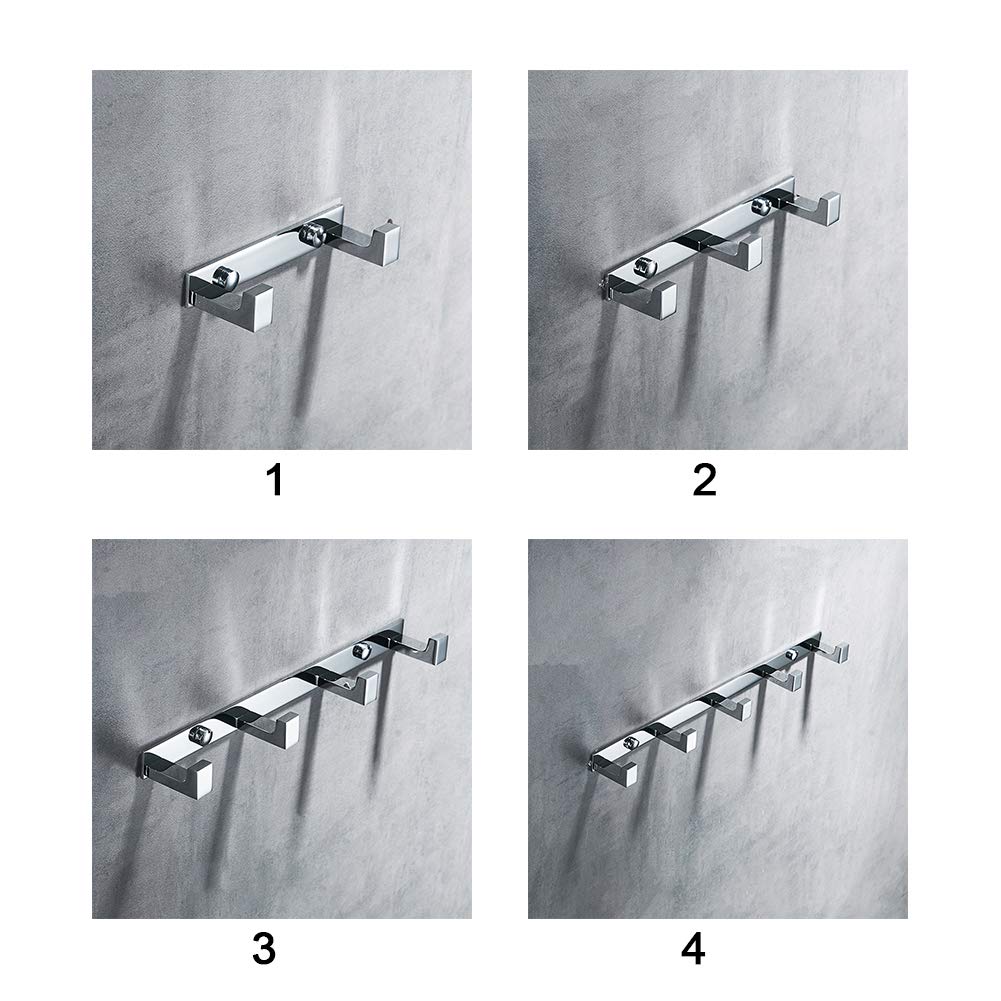 1

2

3

4