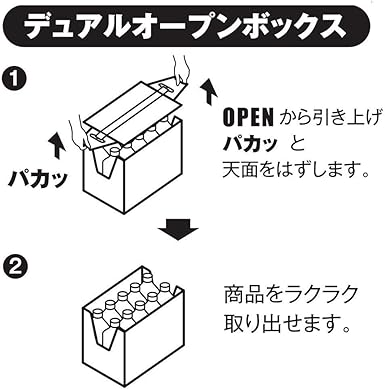 デュアルオープンボックス

❶

パカッ

OPEN から引き上げ
パカッ と
天面をはずします。

❷

商品をラクラク
取り出せます。