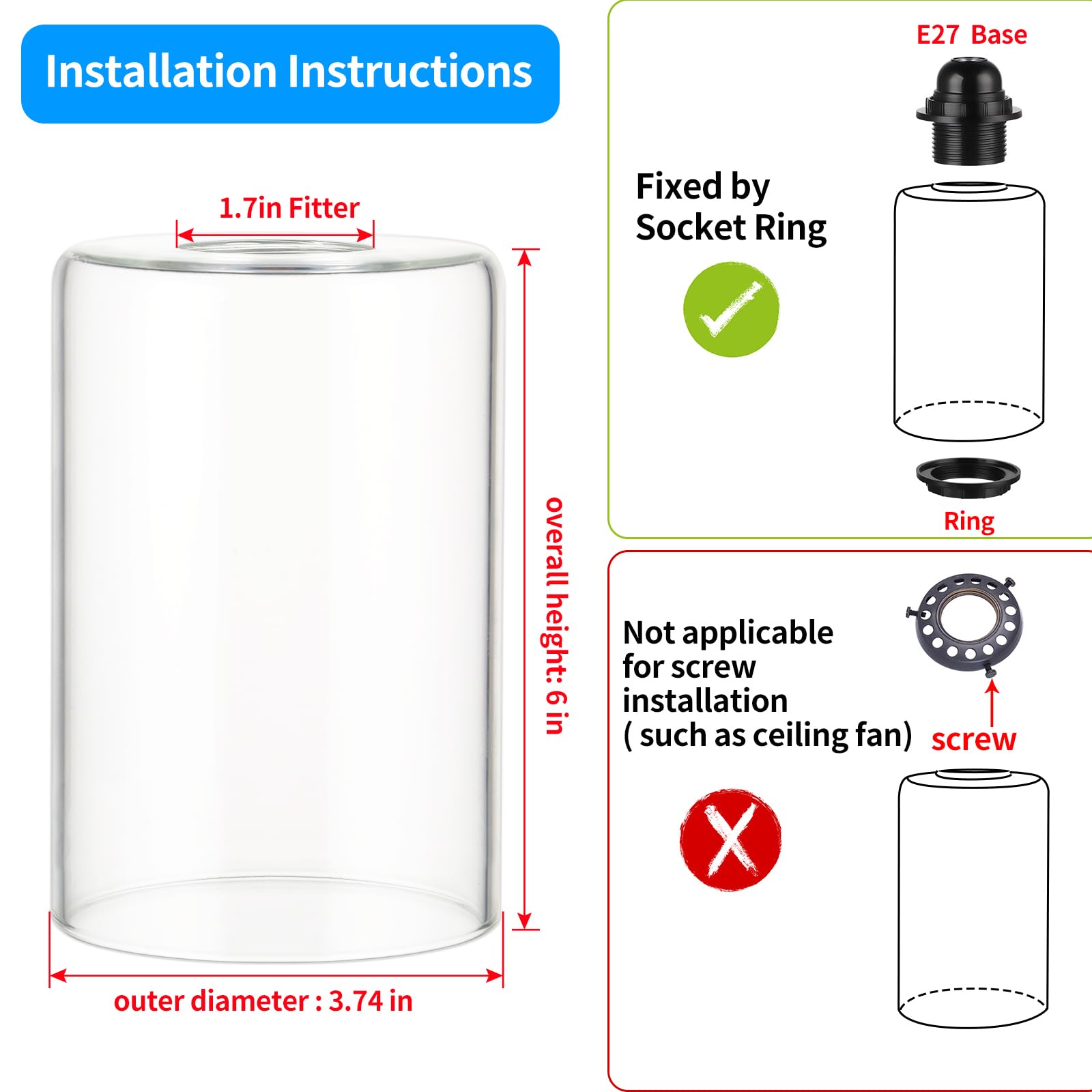 Installation Instructions

1.7in Fitter

overall height: 6 in

outer diameter : 3.74 in

E27 Base

Fixed by Socket Ring

Ring

Not applicable for screw installation ( such as ceiling fan)

screw