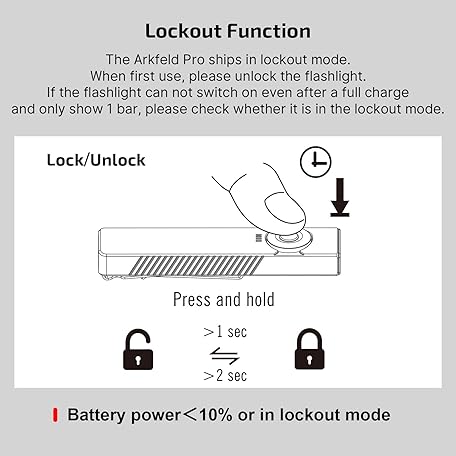 Lockout Function

The Arkfeld Pro ships in lockout mode. When first use, please unlock the flashlight. If the flashlight can not switch on even after a full charge and only show 1 bar, please check whether it is in the lockout mode.

Lock/Unlock

Press and hold

>1 sec
>2 sec

Battery power<10% or in lockout mode