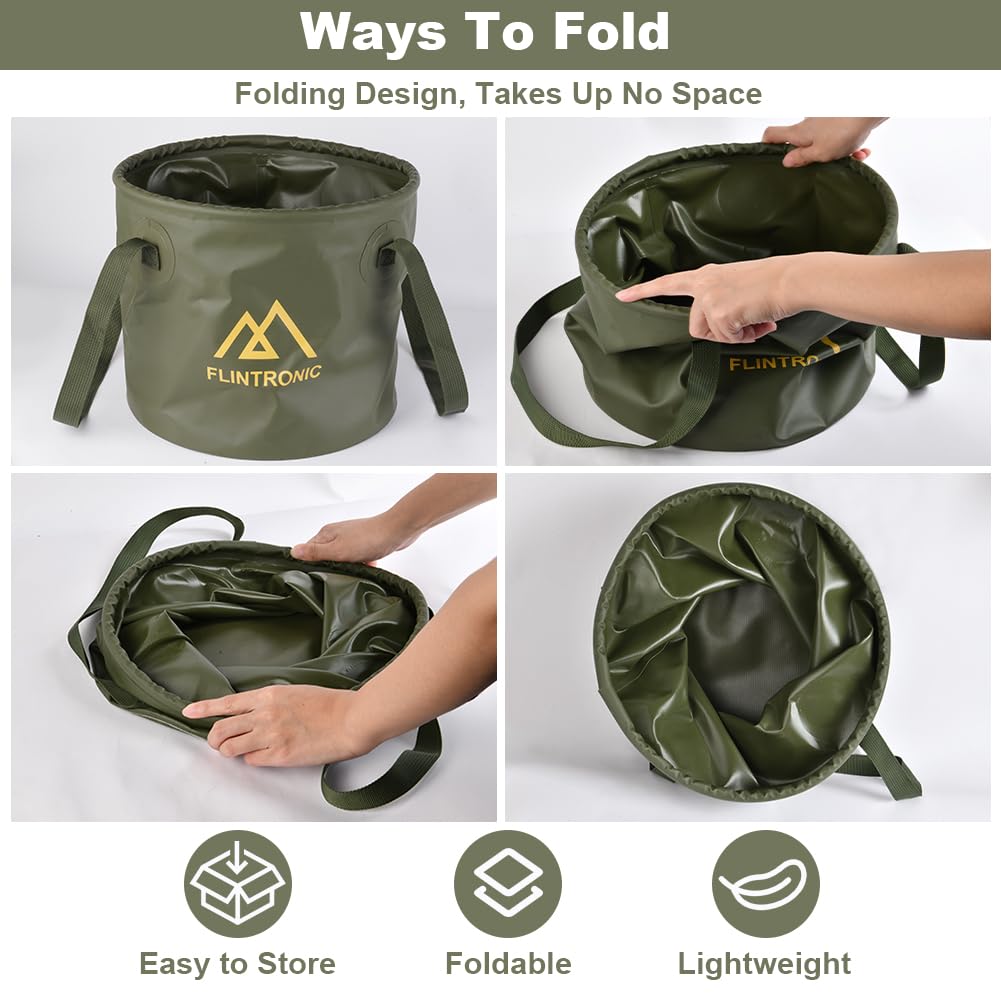 Ways To Fold

Folding Design, Takes Up No Space

FLINTRONIC

FLINTRO

Easy to Store

Foldable

Lightweight