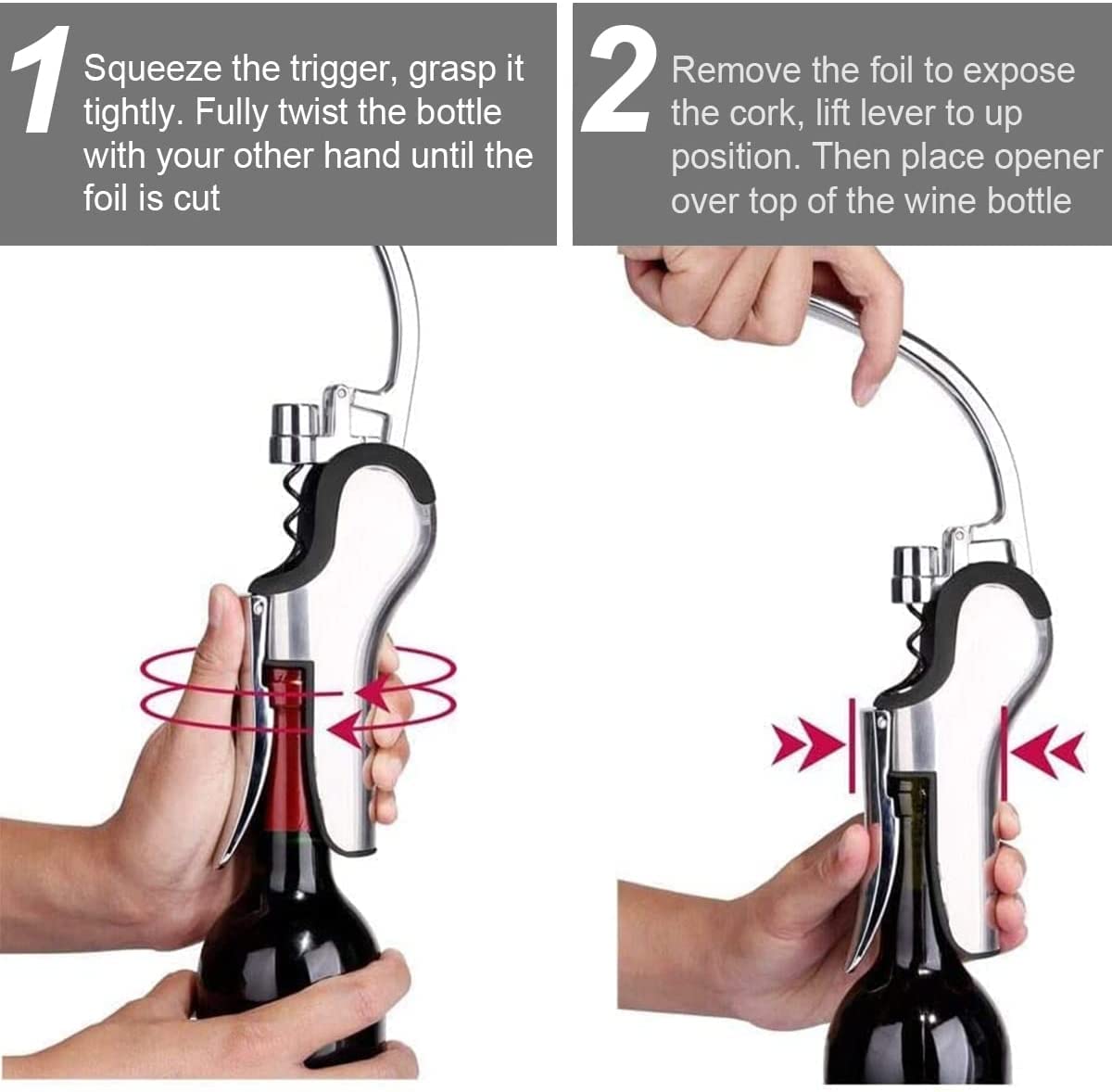 1 Squeeze the trigger, grasp it tightly. Fully twist the bottle with your other hand until the foil is cut

2 Remove the foil to expose the cork, lift lever to up position. Then place opener over top of the wine bottle