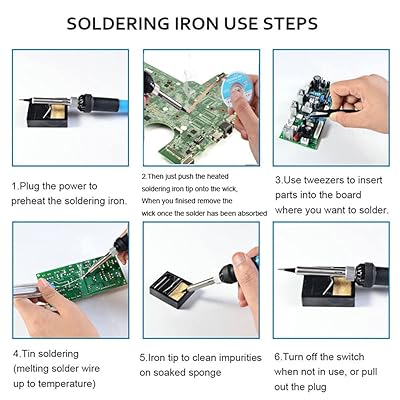 SOLDERING IRON USE STEPS

1.Plug the power to preheat the soldering iron.

2.Then just push the heated soldering iron tip onto the wick, When you finised remove the wick once the solder has been absorbed

3.Use tweezers to insert parts into the board where you want to solder.

4.Tin soldering (melting solder wire up to temperature)

5.Iron tip to clean impurities on soaked sponge

6.Turn off the switch when not in use, or pull out the plug