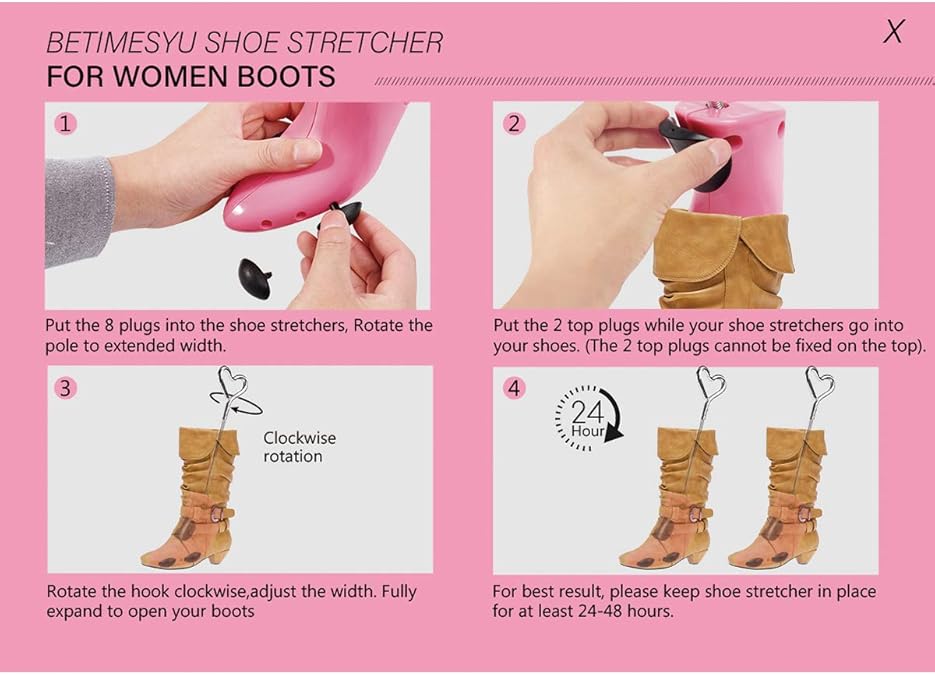 BETIMESYU SHOE STRETCHER

FOR WOMEN BOOTS

X

1

Put the 8 plugs into the shoe stretchers, Rotate the pole to extended width.

2

Put the 2 top plugs while your shoe stretchers go into your shoes. (The 2 top plugs cannot be fixed on the top).

3

Clockwise rotation

Rotate the hook clockwise,adjust the width. Fully expand to open your boots

4

24 Hour

For best result, please keep shoe stretcher in place for at least 24-48 hours.