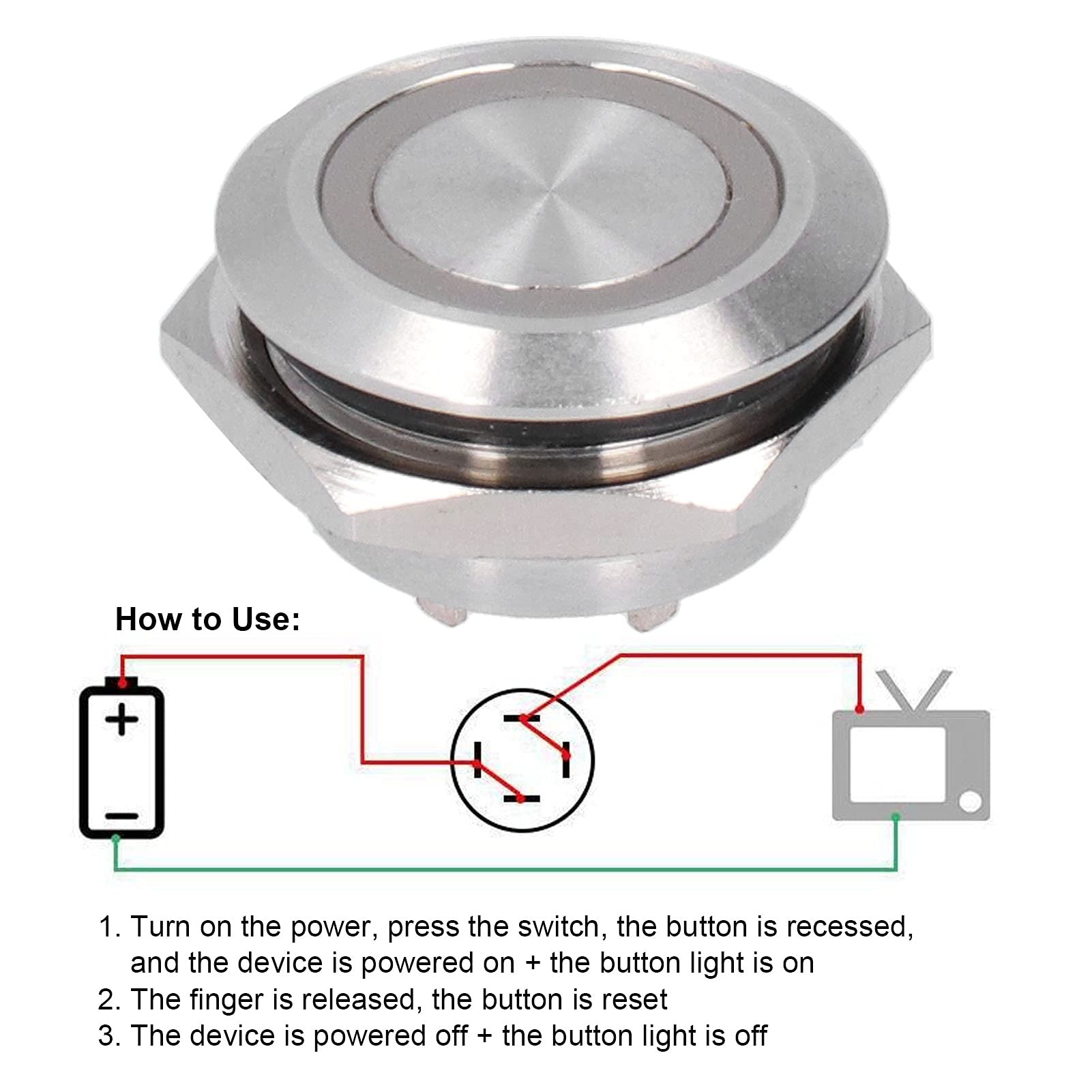 How to Use:

+

−

1. Turn on the power, press the switch, the button is recessed, and the device is powered on + the button light is on
2. The finger is released, the button is reset
3. The device is powered off + the button light is off