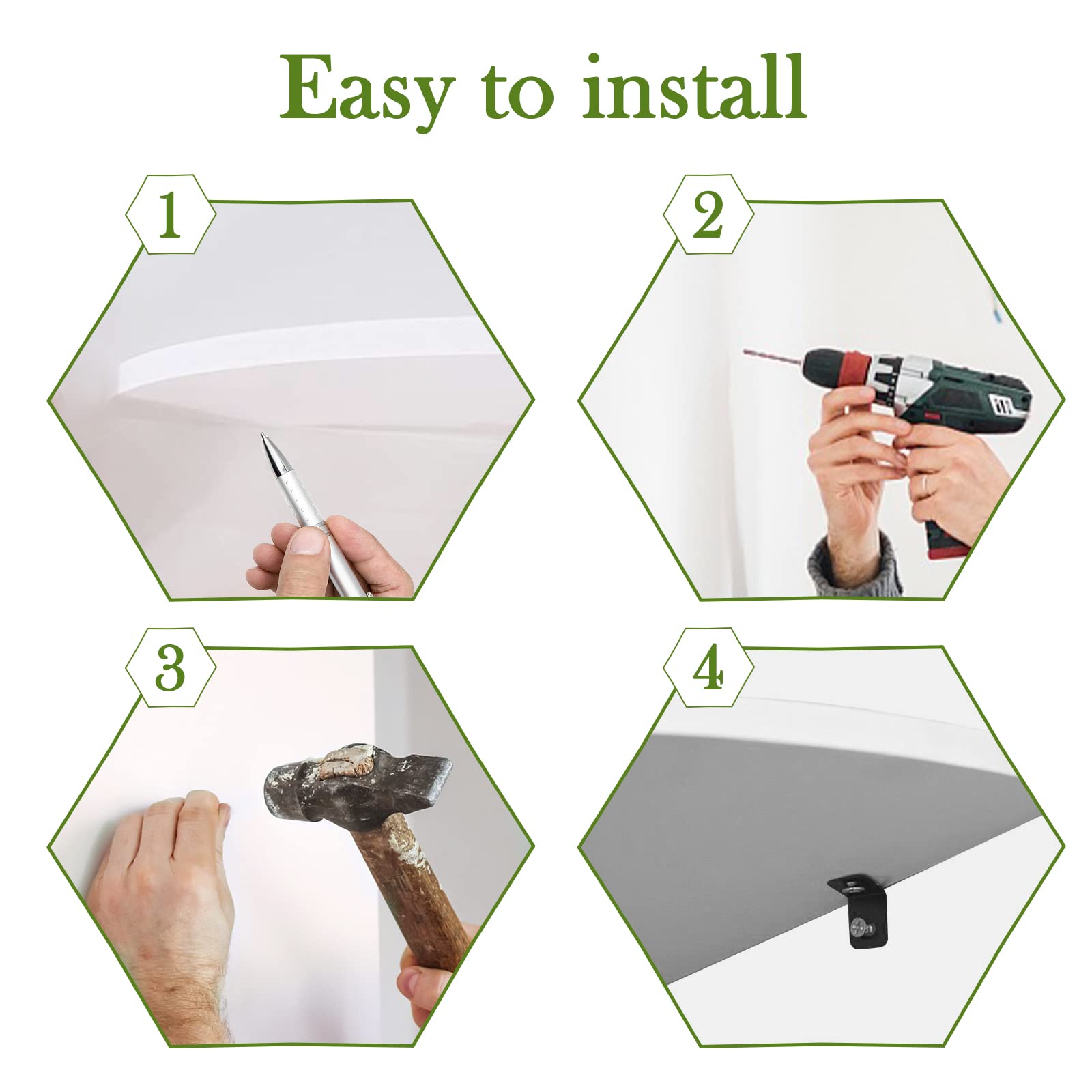 Easy to install

1

2

3

4