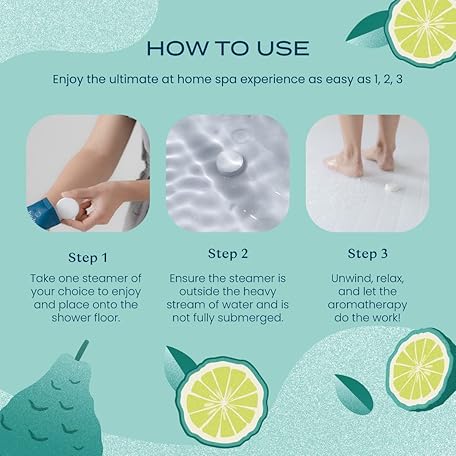 HOW TO USE

Enjoy the ultimate at home spa experience as easy as 1, 2, 3

Step 1
Take one steamer of your choice to enjoy and place onto the shower floor.

Step 2
Ensure the steamer is outside the heavy stream of water and is not fully submerged.

Step 3
Unwind, relax, and let the aromatherapy do the work!