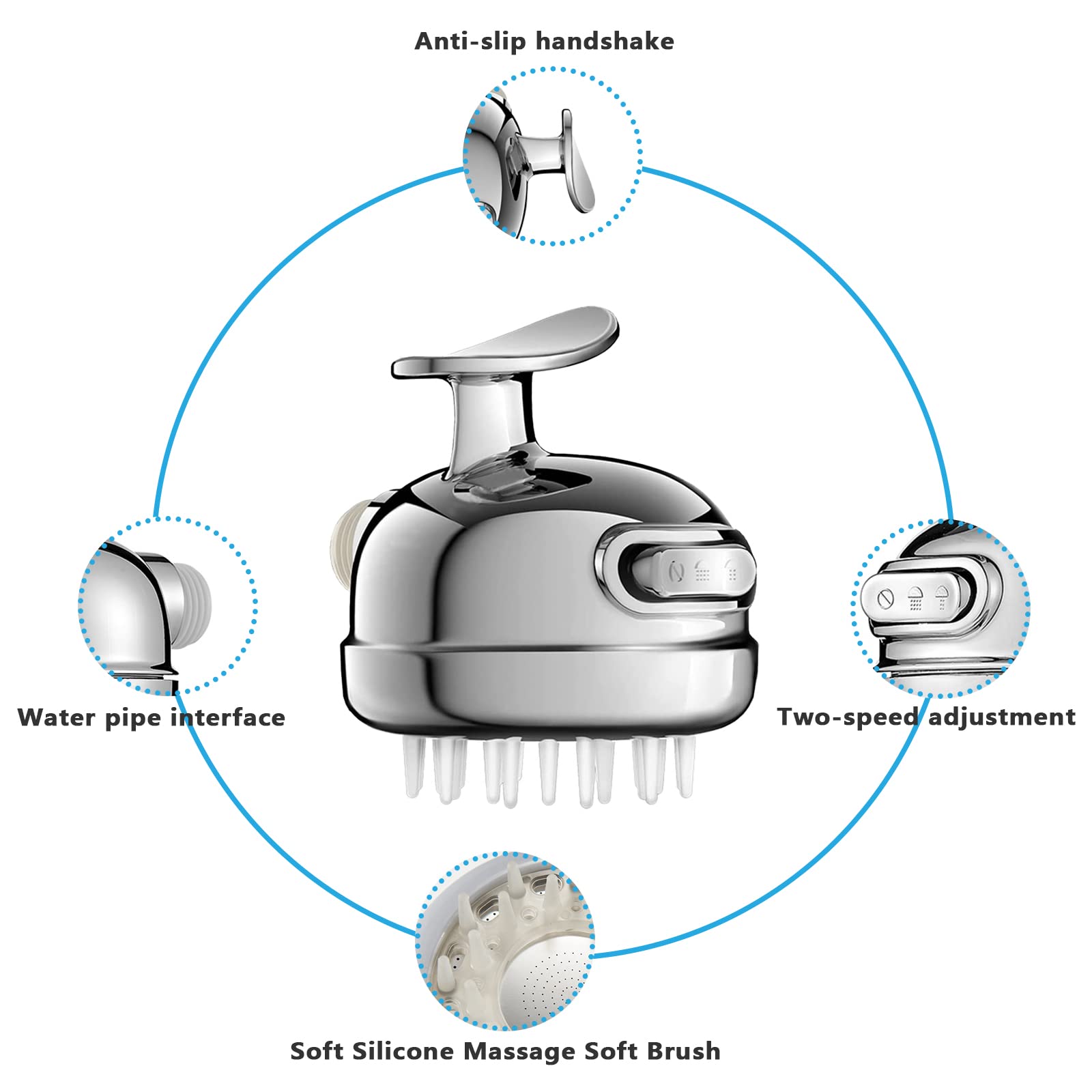 Anti-slip handshake

Water pipe interface

Two-speed adjustment

Soft Silicone Massage Soft Brush