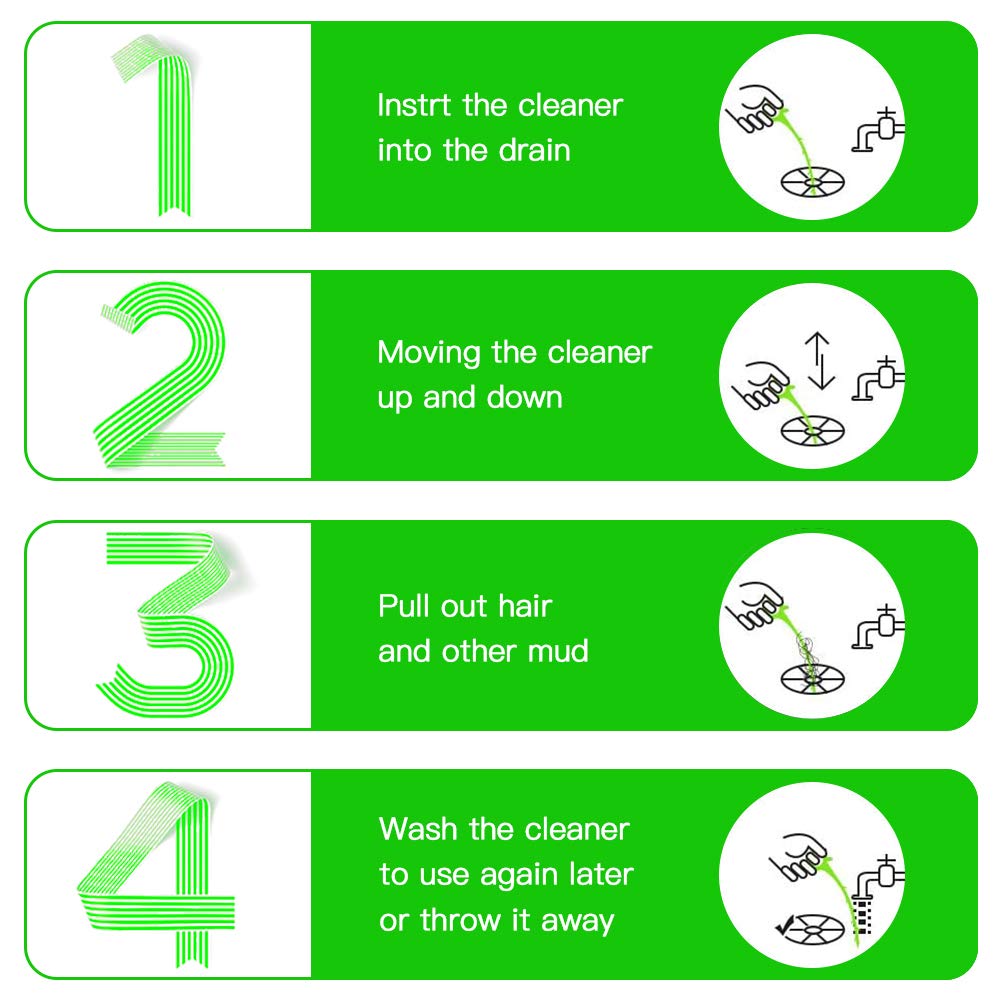 1
Instrt the cleaner into the drain

2
Moving the cleaner up and down

3
Pull out hair and other mud

4
Wash the cleaner to use again later or throw it away