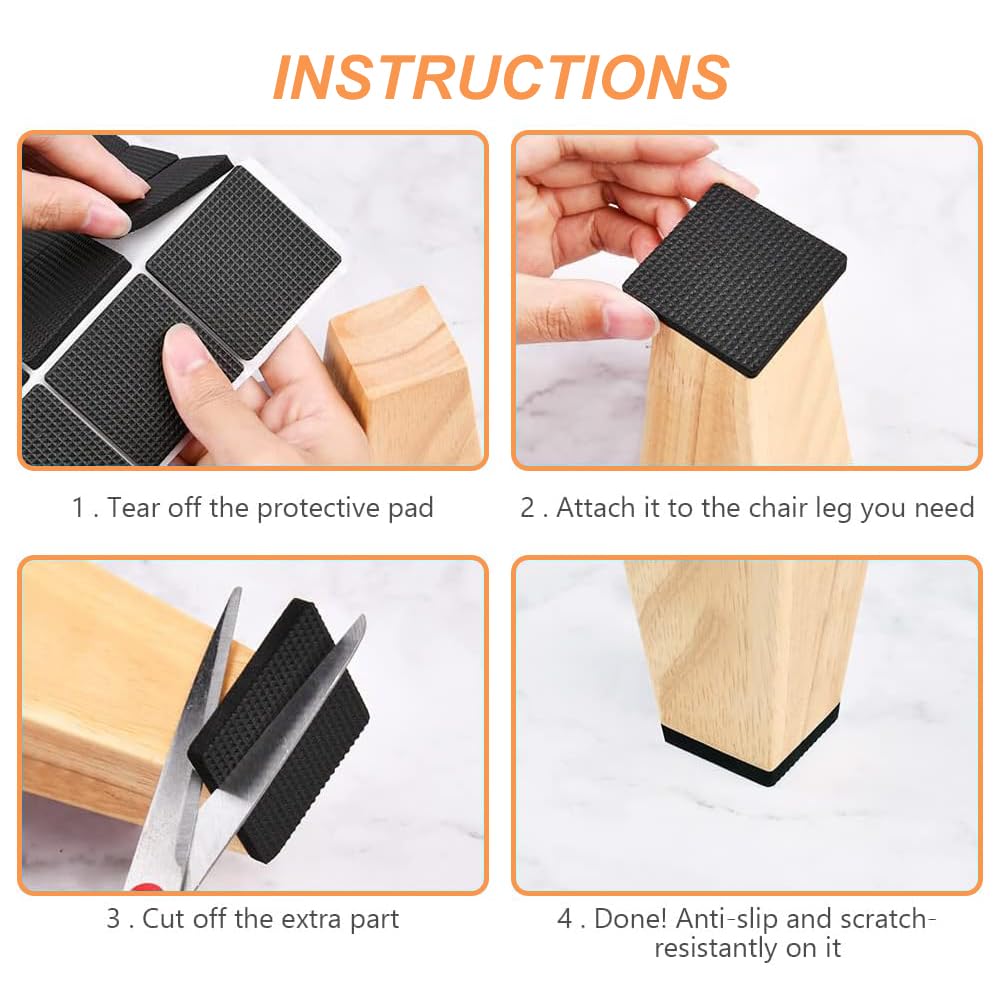 INSTRUCTIONS

1 . Tear off the protective pad

2 . Attach it to the chair leg you need

3 . Cut off the extra part

4 . Done! Anti-slip and scratch-resistantly on it