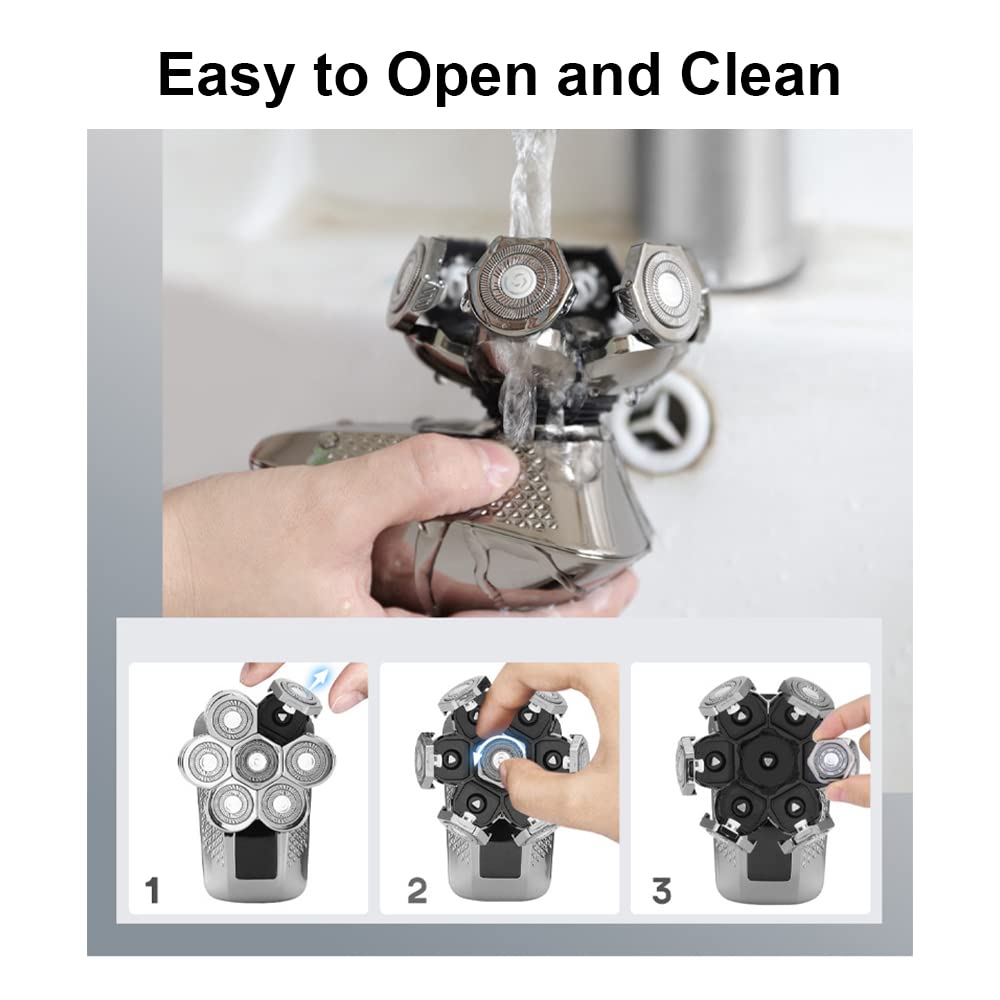 Easy to Open and Clean

1

2

3