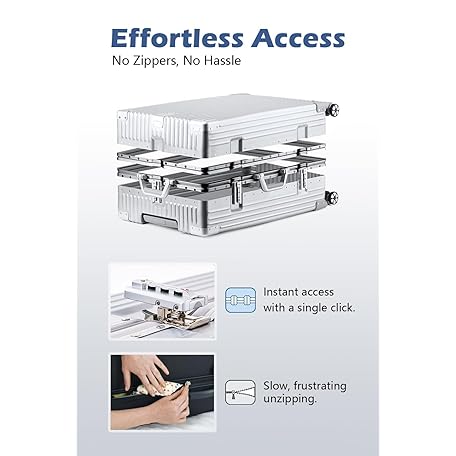 Effortless Access
No Zippers, No Hassle

Instant access with a single click.

Slow, frustrating unzipping.