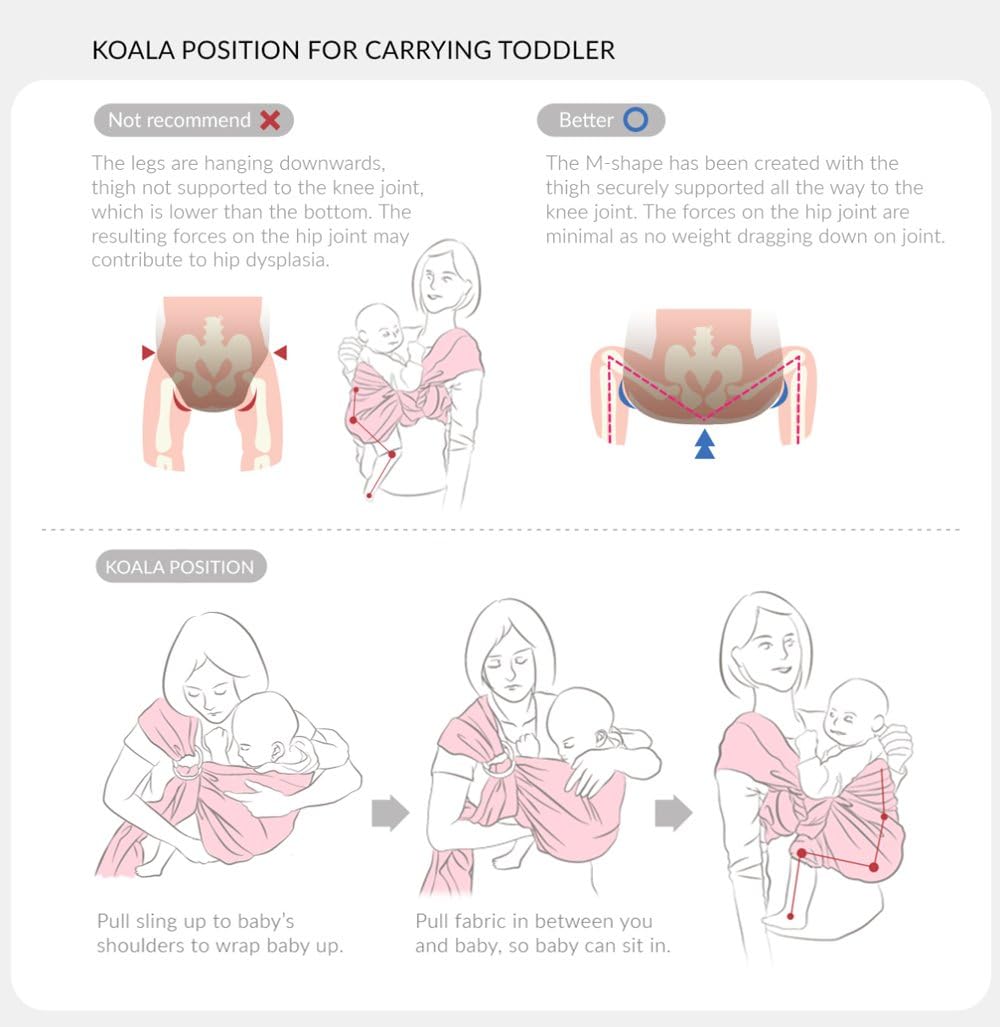 KOALA POSITION FOR CARRYING TODDLER

Not recommend

The legs are hanging downwards, thigh not supported to the knee joint, which is lower than the bottom. The resulting forces on the hip joint may contribute to hip dysplasia.

Better

The M-shape has been created with the thigh securely supported all the way to the knee joint. The forces on the hip joint are minimal as no weight dragging down on joint.

KOALA POSITION

Pull sling up to baby's shoulders to wrap baby up.

Pull fabric in between you and baby, so baby can sit in.