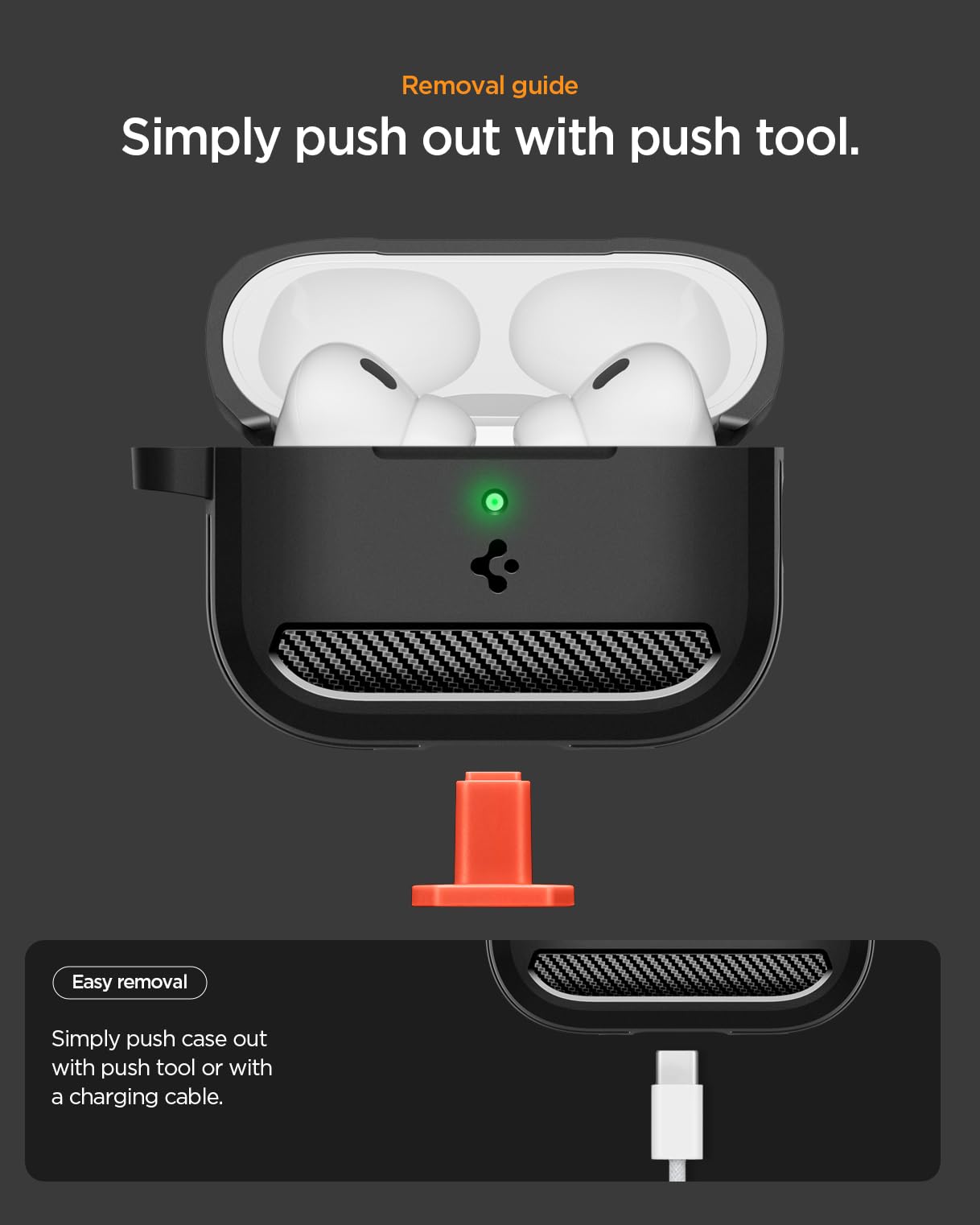 Removal guide

Simply push out with push tool.

Easy removal

Simply push case out with push tool or with a charging cable.