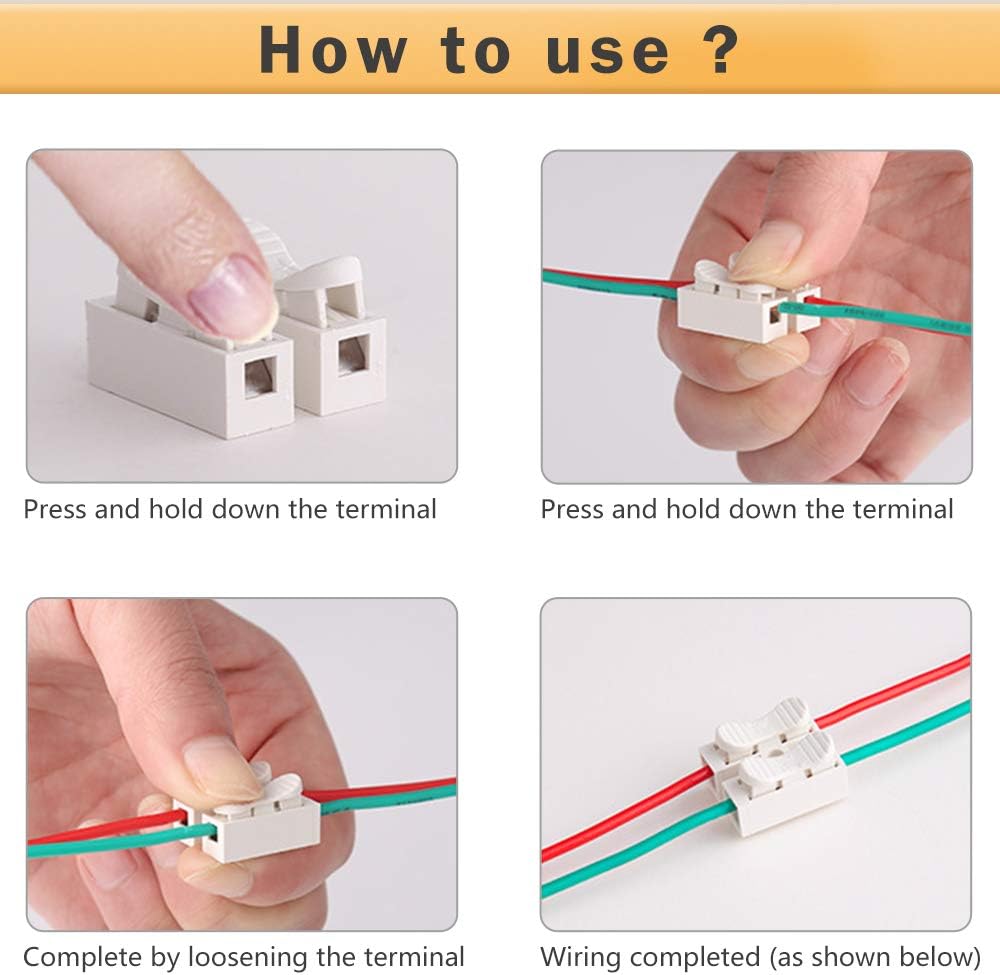 How to use ?

Press and hold down the terminal

Press and hold down the terminal

Complete by loosening the terminal

Wiring completed (as shown below)