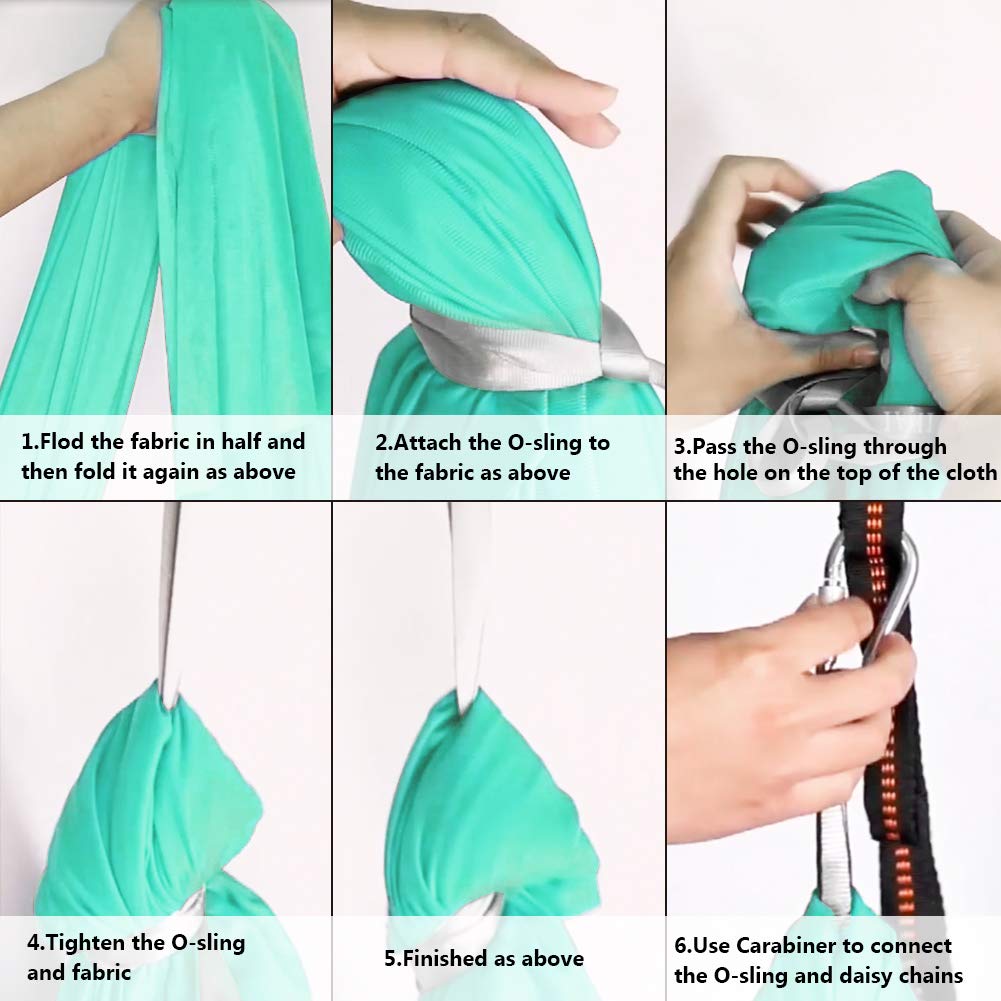 1.Flod the fabric in half and then fold it again as above

2.Attach the O-sling to the fabric as above

3.Pass the O-sling through the hole on the top of the cloth

4.Tighten the O-sling and fabric

5.Finished as above

6.Use Carabiner to connect the O-sling and daisy chains