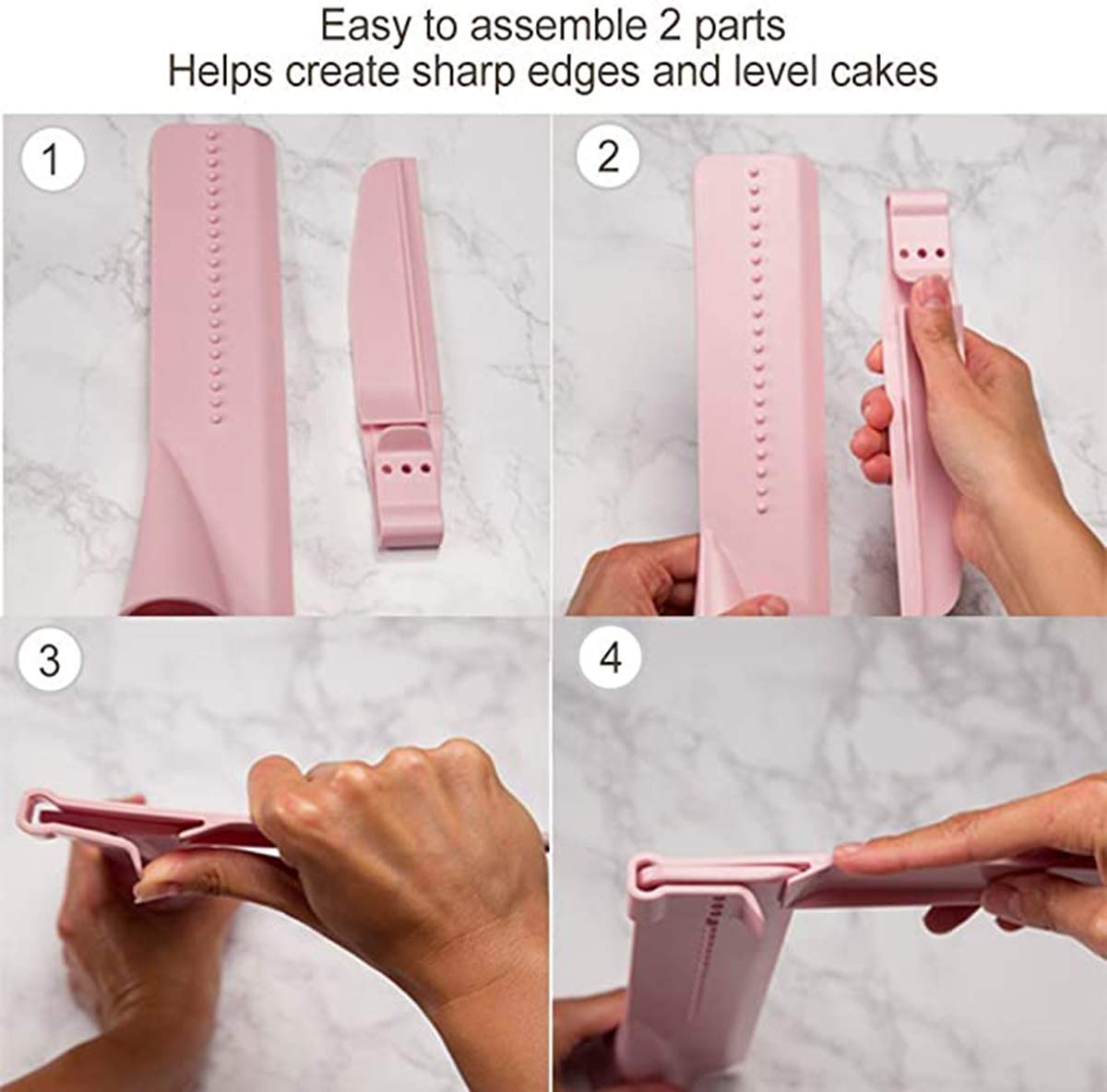 Easy to assemble 2 parts
Helps create sharp edges and level cakes

1

2

3

4