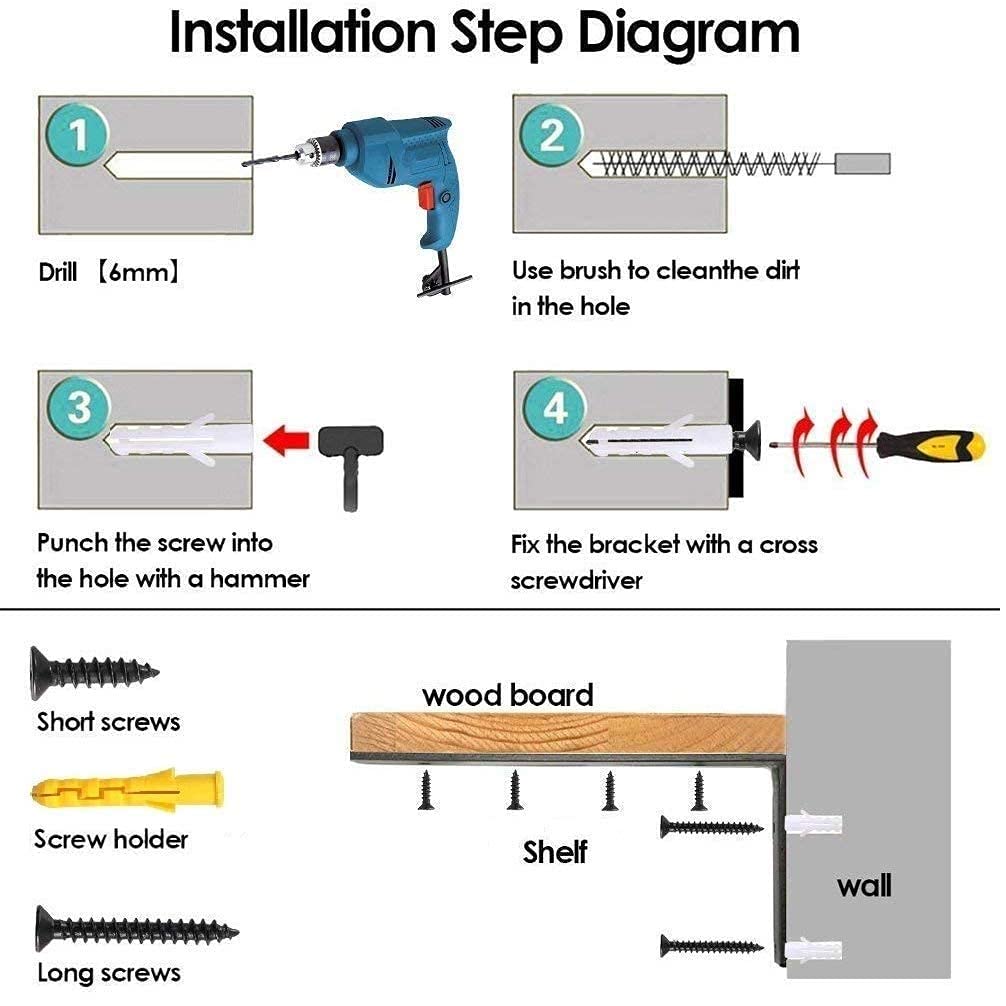 Installation Step Diagram

1

Drill 【6mm】

2

Use brush to cleanthe dirt in the hole

3

Punch the screw into the hole with a hammer

4

Fix the bracket with a cross screwdriver

Short screws

Screw holder

Long screws

wood board

Shelf

wall