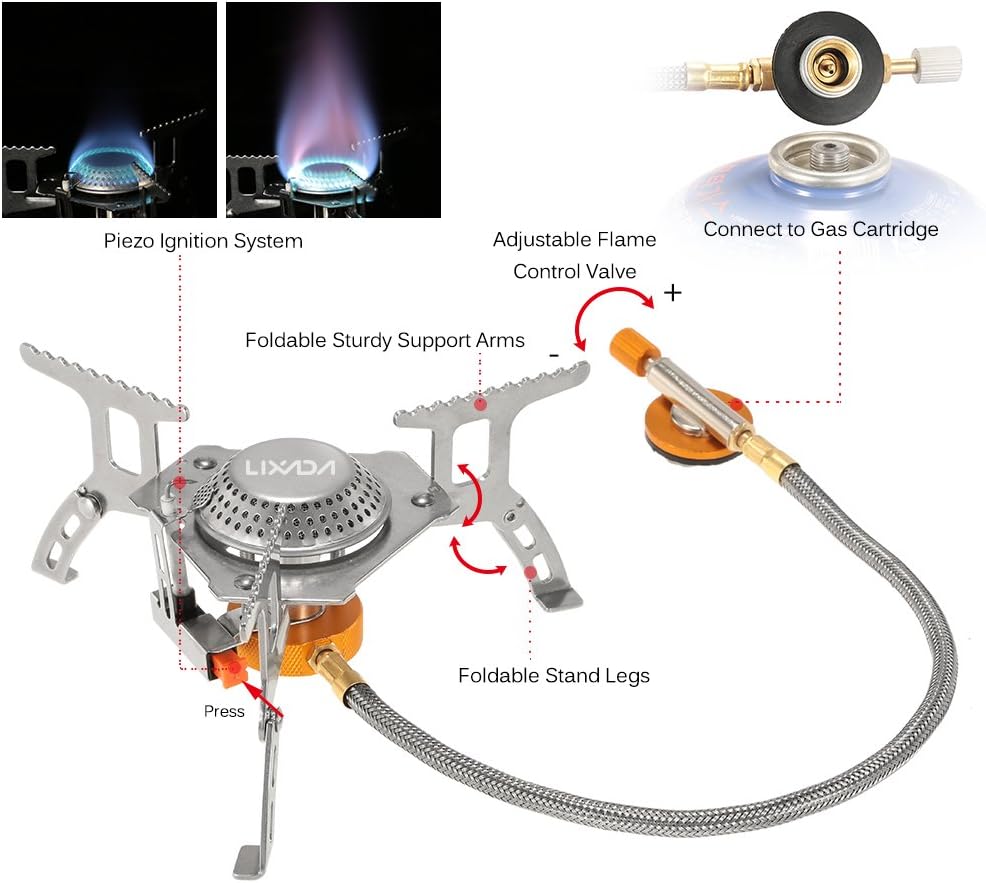 Piezo Ignition System

Adjustable Flame Control Valve

Connect to Gas Cartridge

+

-

Foldable Sturdy Support Arms

LIXADA

Foldable Stand Legs

Press