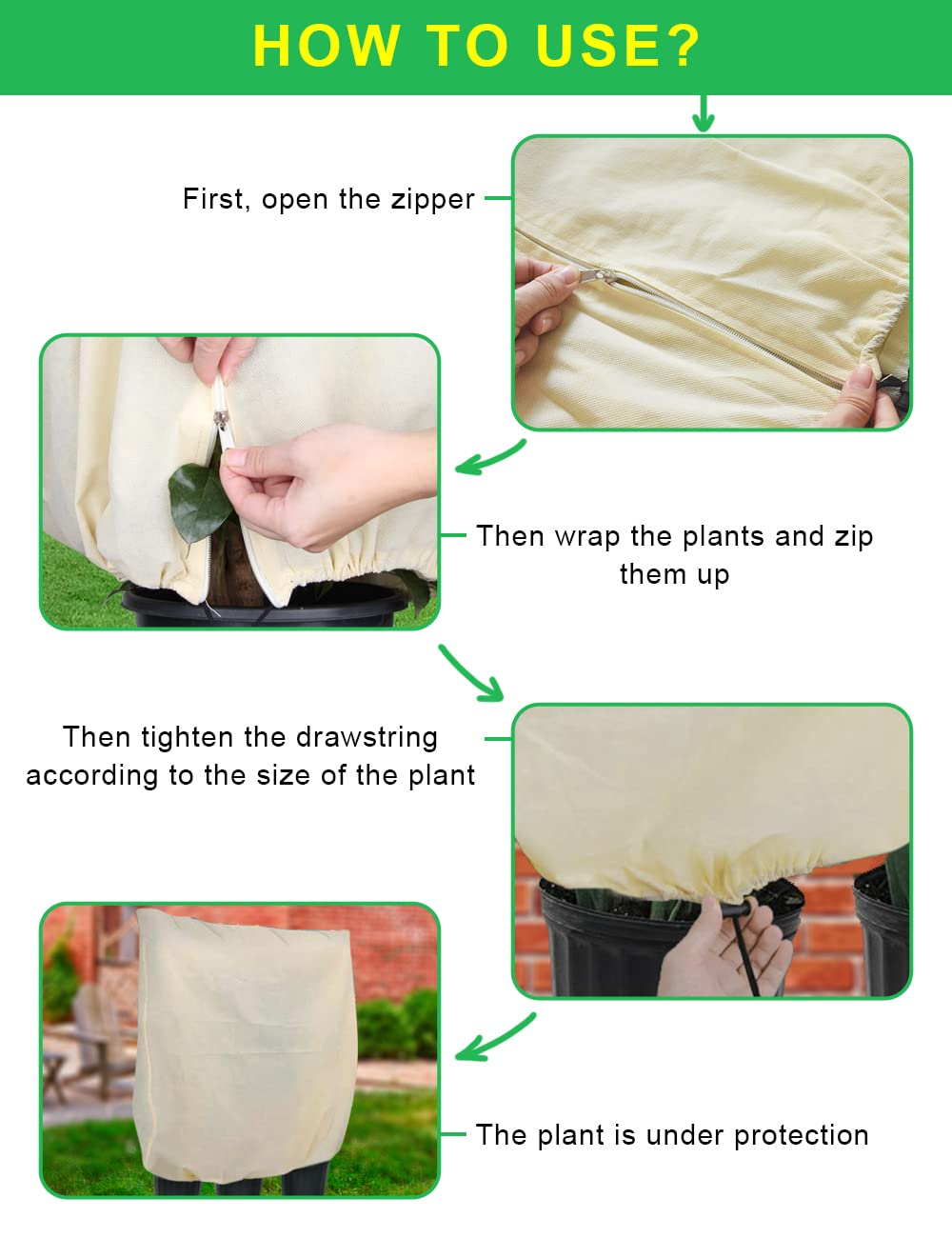 HOW TO USE?

First, open the zipper

Then wrap the plants and zip them up

Then tighten the drawstring according to the size of the plant

The plant is under protection