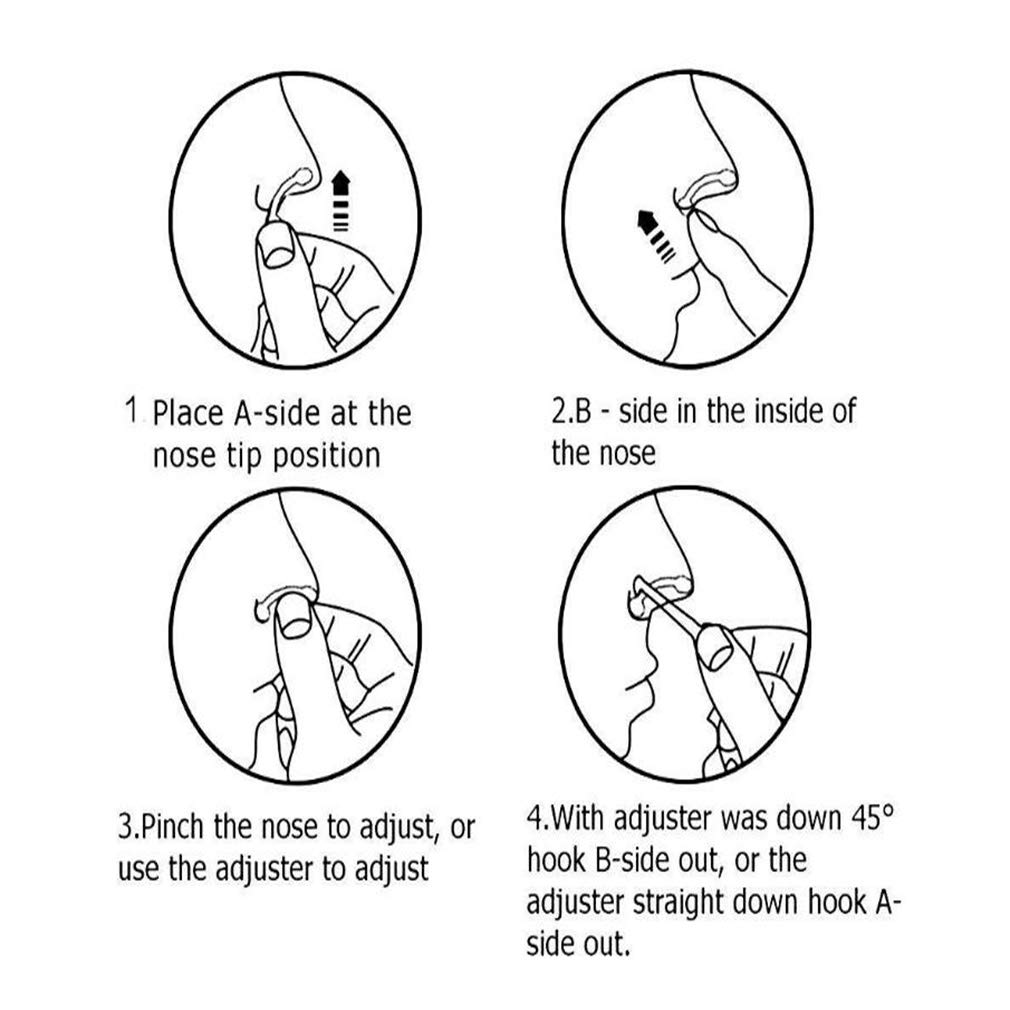 1. Place A-side at the nose tip position

2.B - side in the inside of the nose

3.Pinch the nose to adjust, or use the adjuster to adjust

4.With adjuster was down 45° hook B-side out, or the adjuster straight down hook A-side out.