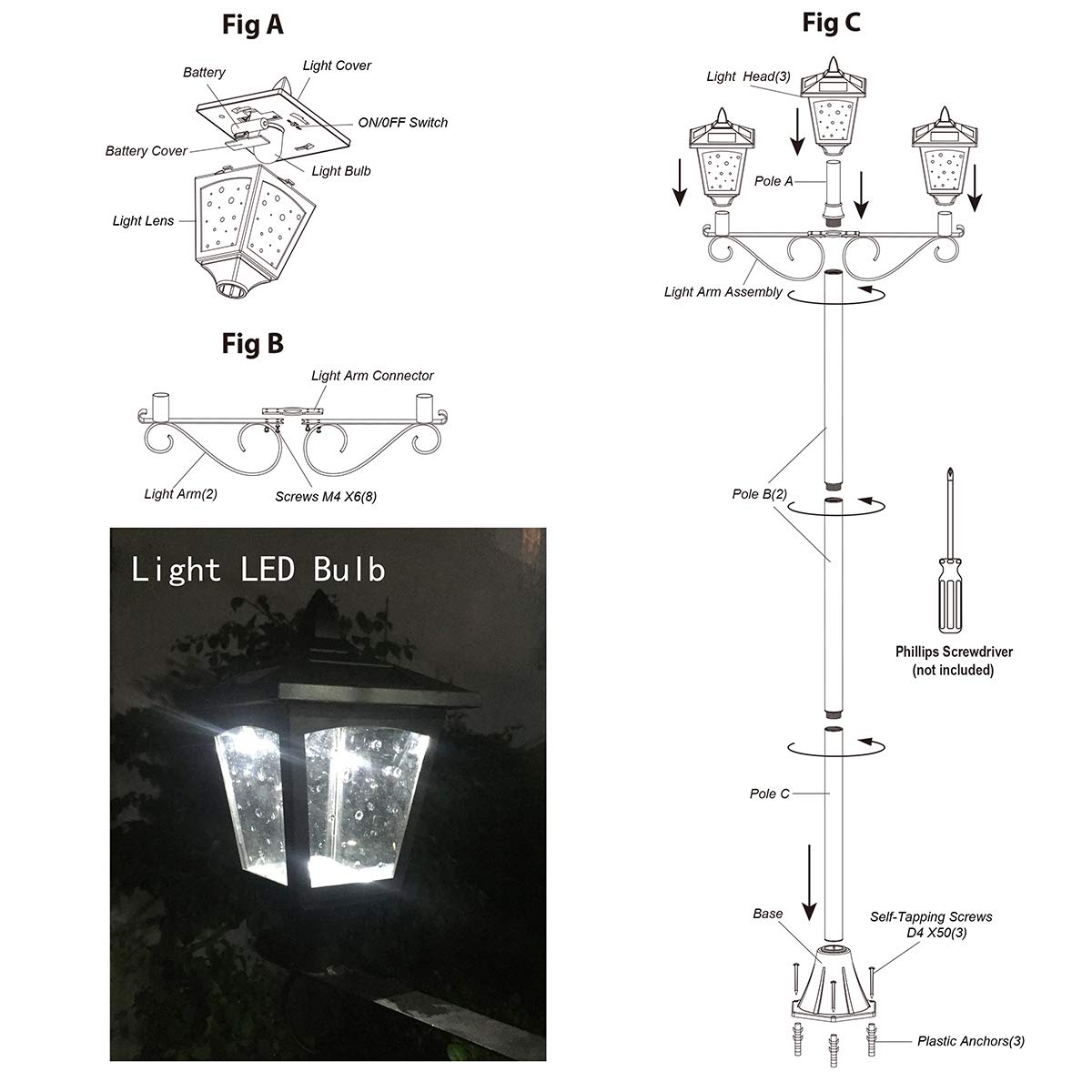 Fig A

Battery

Light Cover

ON/0FF Switch

Battery Cover

Light Bulb

Light Lens

Fig B

Light Arm Connector

Light Arm(2)

Screws M4 X6(8)

Light LED Bulb

Fig C

Light Head(3)

Pole A

Light Arm Assembly

Pole B(2)

Phillips Screwdriver (not included)

Pole C

Base

Self-Tapping Screws D4 X50(3)

Plastic Anchors(3)