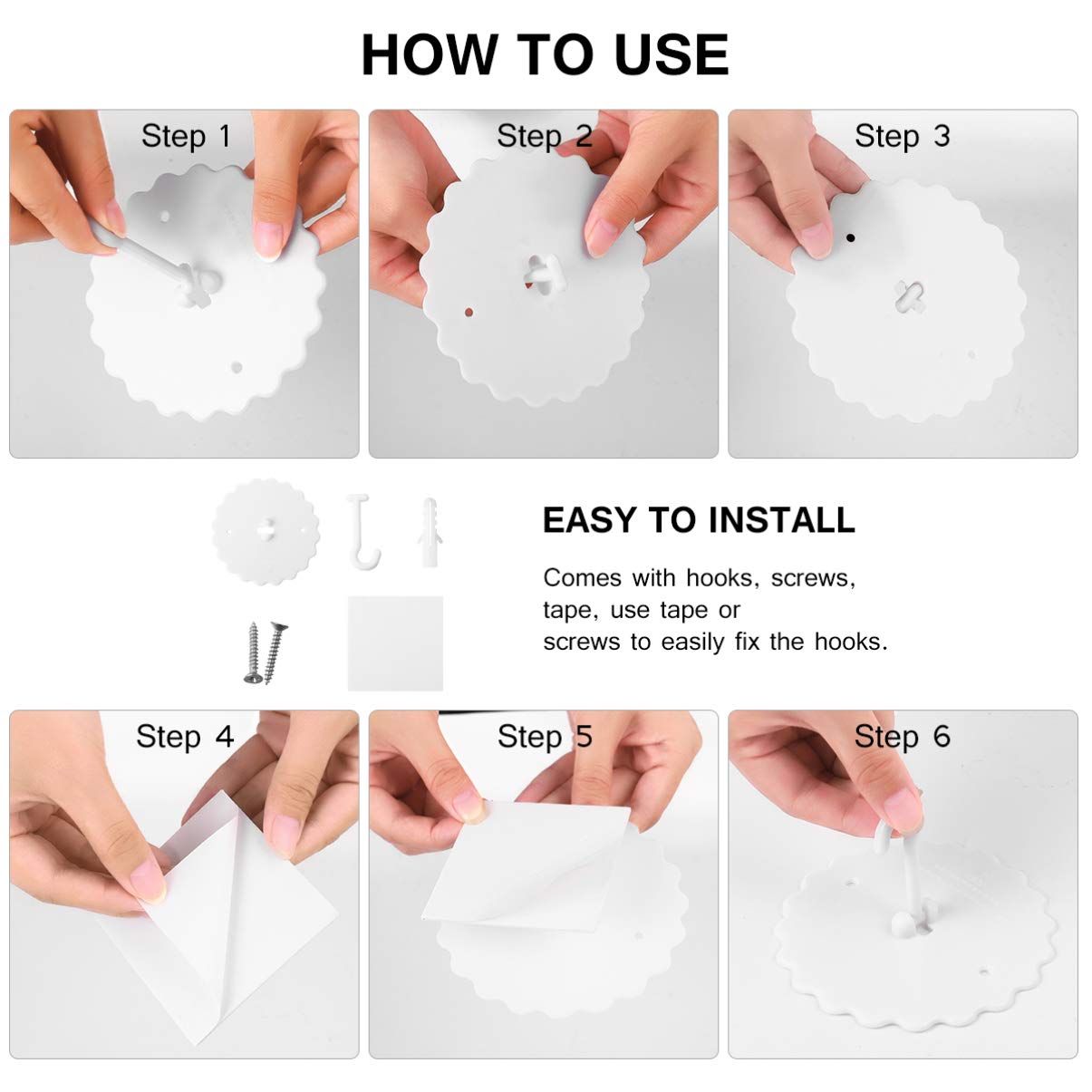 HOW TO USE

Step 1

Step 2

Step 3

EASY TO INSTALL

Comes with hooks, screws, tape, use tape or screws to easily fix the hooks.

Step 4

Step 5

Step 6