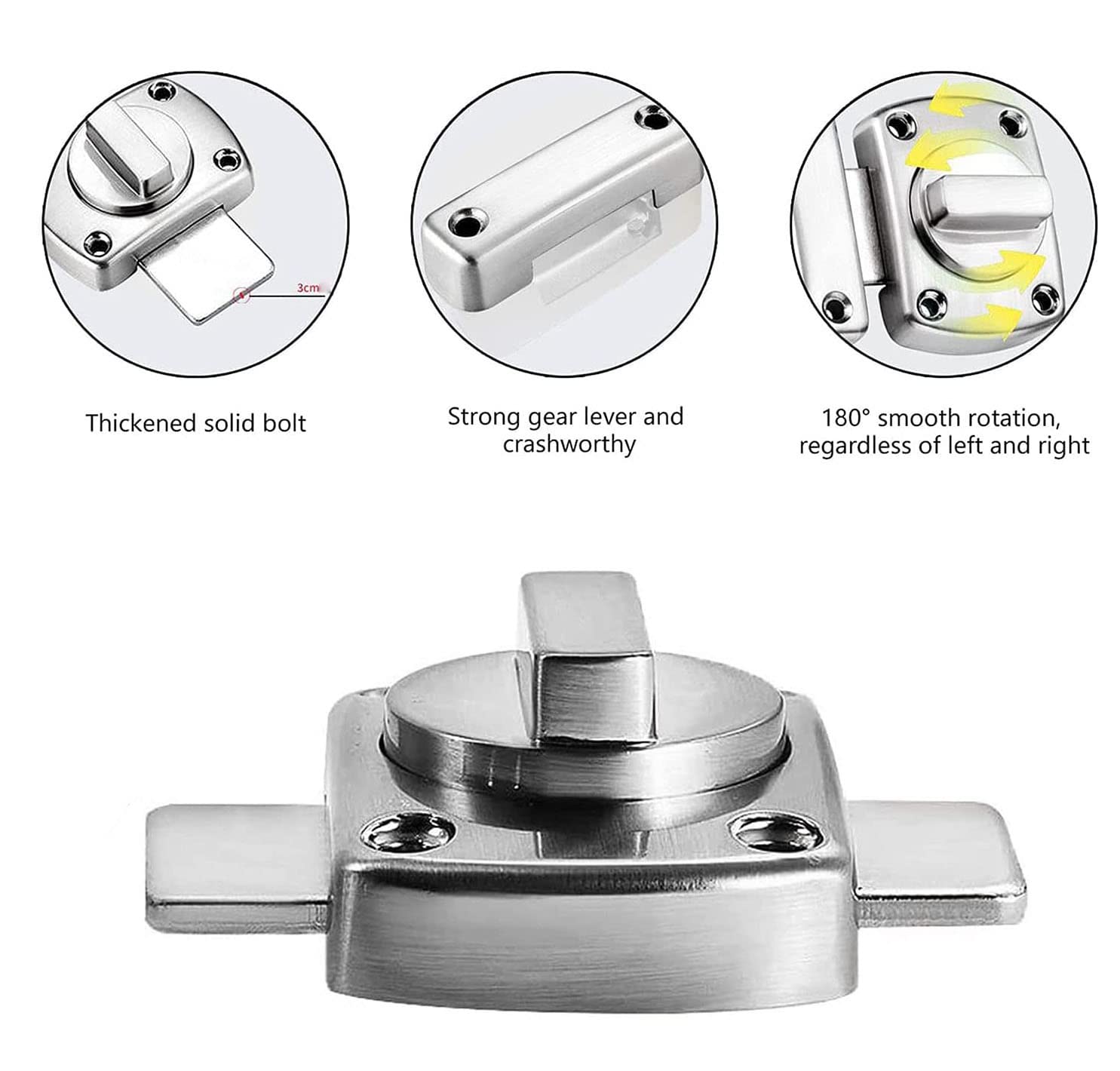 3cm

Thickened solid bolt

Strong gear lever and crashworthy

180° smooth rotation, regardless of left and right