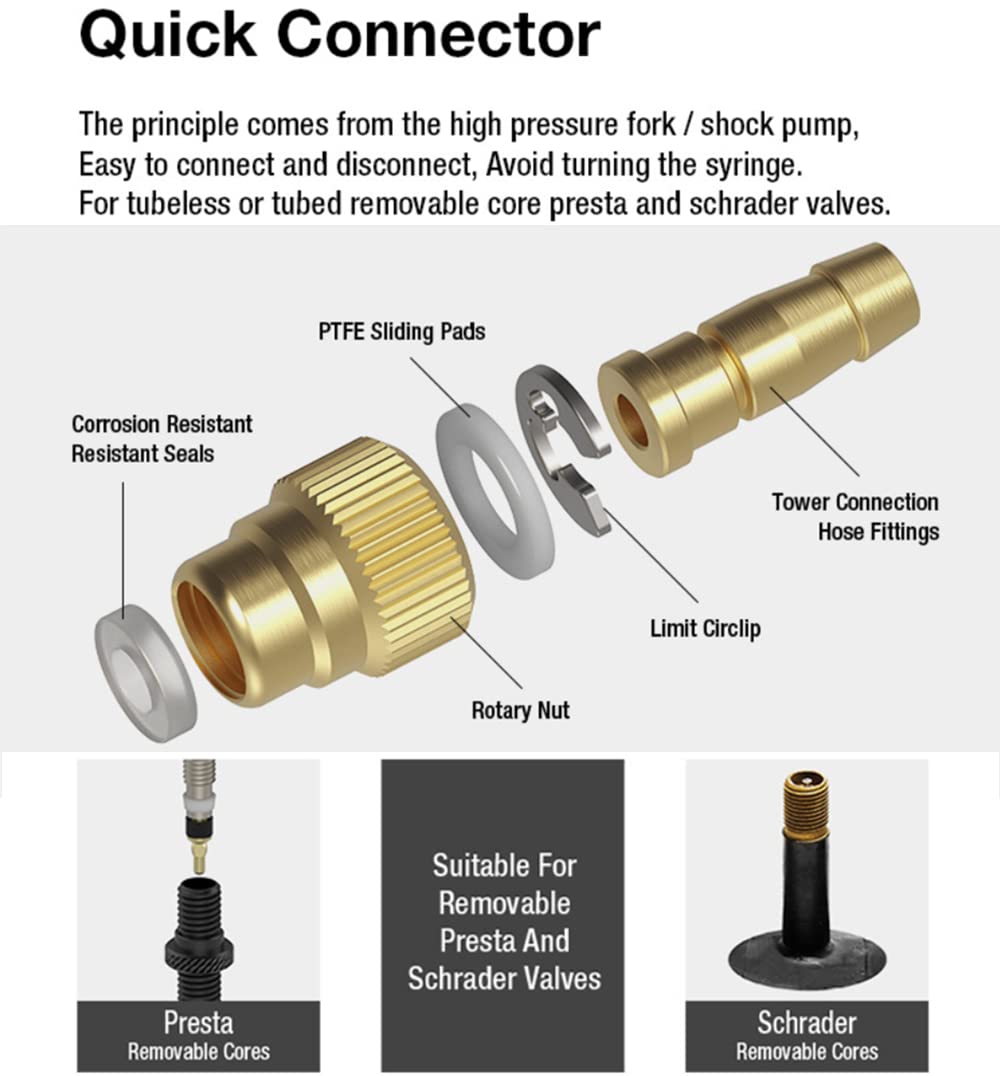 Quick Connector

The principle comes from the high pressure fork / shock pump, Easy to connect and disconnect, Avoid turning the syringe. For tubeless or tubed removable core presta and schrader valves.

PTFE Sliding Pads

Corrosion Resistant Resistant Seals

Tower Connection Hose Fittings

Limit Circlip

Rotary Nut

Presta
Removable Cores

Suitable For Removable Presta And Schrader Valves

Schrader
Removable Cores