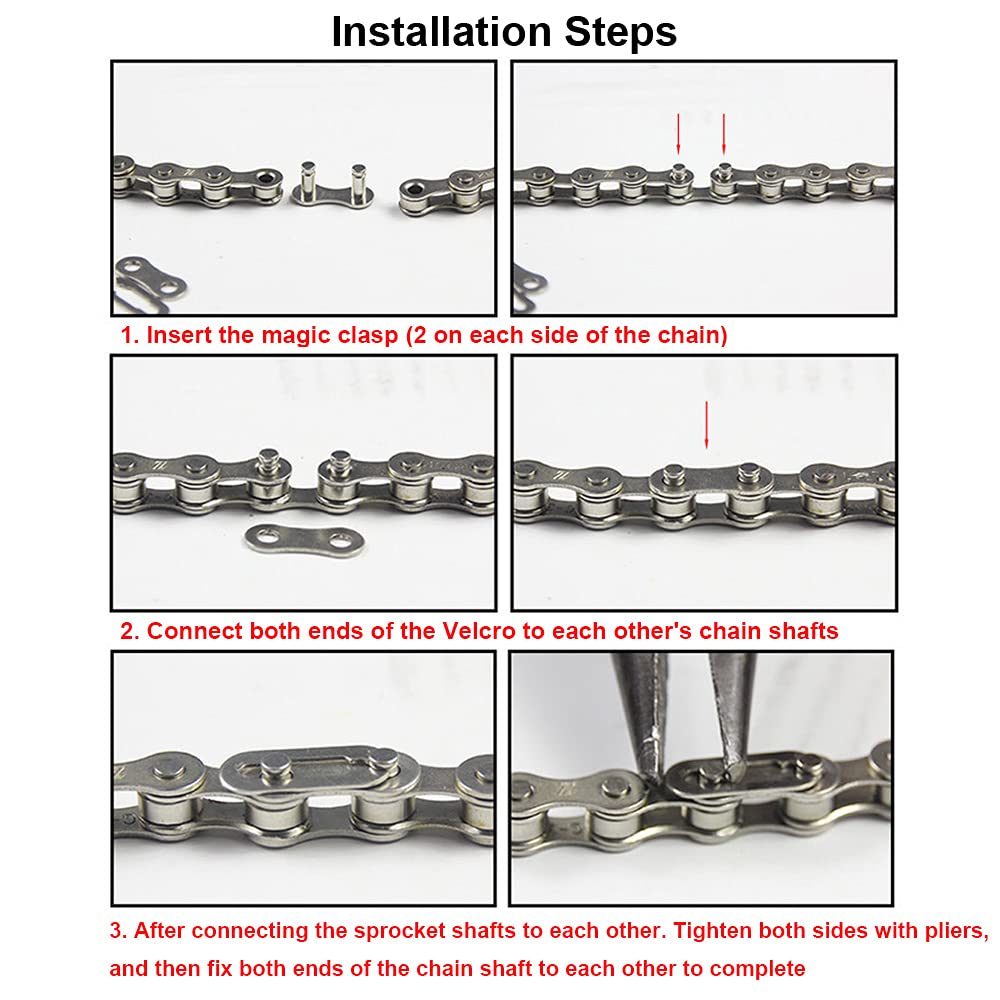 Installation Steps

1. Insert the magic clasp (2 on each side of the chain)

2. Connect both ends of the Velcro to each other's chain shafts

3. After connecting the sprocket shafts to each other. Tighten both sides with pliers, and then fix both ends of the chain shaft to each other to complete