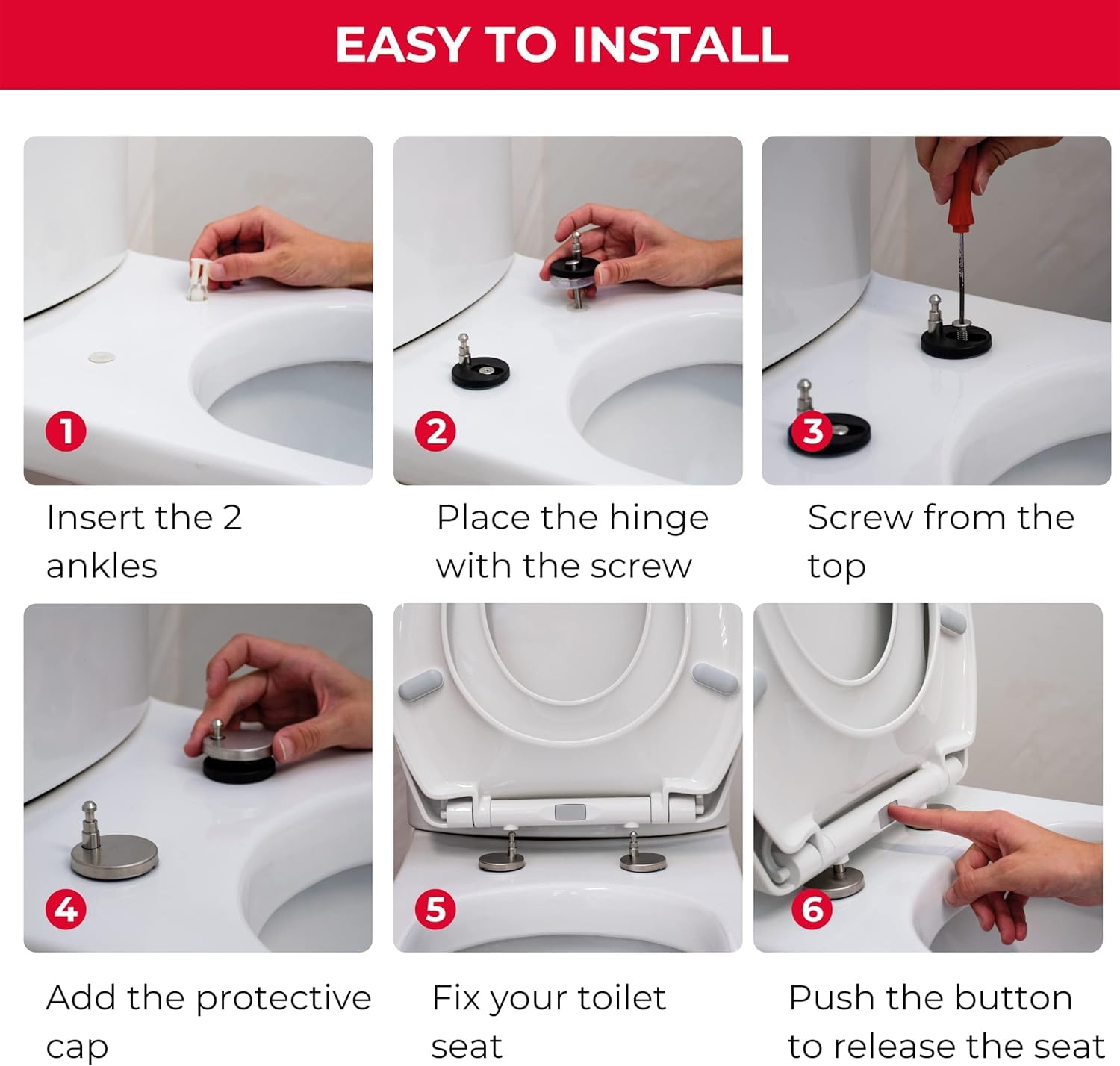 EASY TO INSTALL

1

Insert the 2 ankles

2

Place the hinge with the screw

3

Screw from the top

4

Add the protective cap

5

Fix your toilet seat

6

Push the button to release the seat