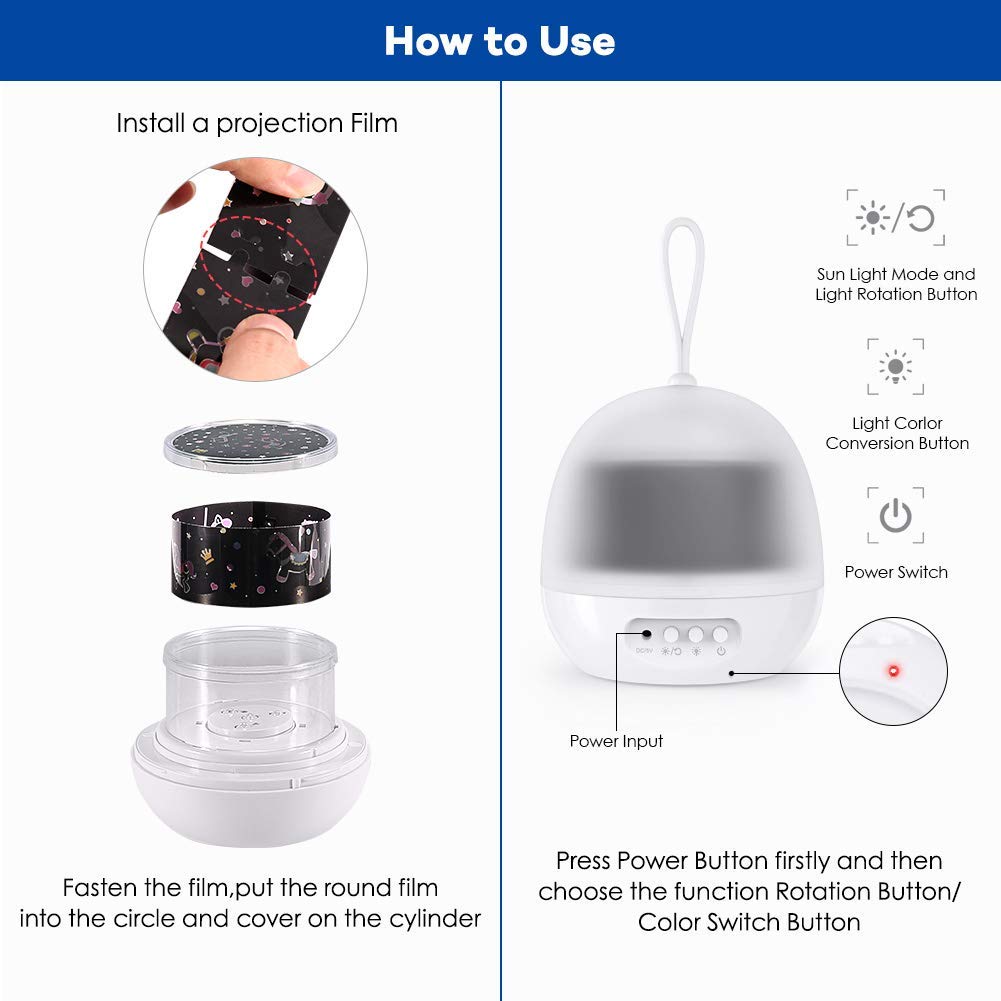 How to Use

Install a projection Film

Fasten the film,put the round film into the circle and cover on the cylinder

Sun Light Mode and Light Rotation Button

Light Corlor Conversion Button

Power Switch

DC/5V

Power Input

Press Power Button firstly and then choose the function Rotation Button/ Color Switch Button