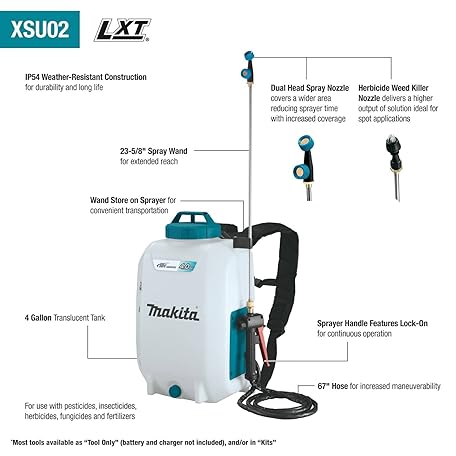 XSU02 LXT

IP54 Weather-Resistant Construction for durability and long life

Dual Head Spray Nozzle covers a wider area reducing sprayer time with increased coverage

Herbicide Weed Killer Nozzle delivers a higher output of solution ideal for spot applications

23-5/8" Spray Wand for extended reach

Wand Store on Sprayer for convenient transportation

makita

4 Gallon Translucent Tank

Sprayer Handle Features Lock-On for continuous operation

67" Hose for increased maneuverability

For use with pesticides, insecticides, herbicides, fungicides and fertilizers

*Most tools available as "Tool Only" (battery and charger not included), and/or in "Kits"