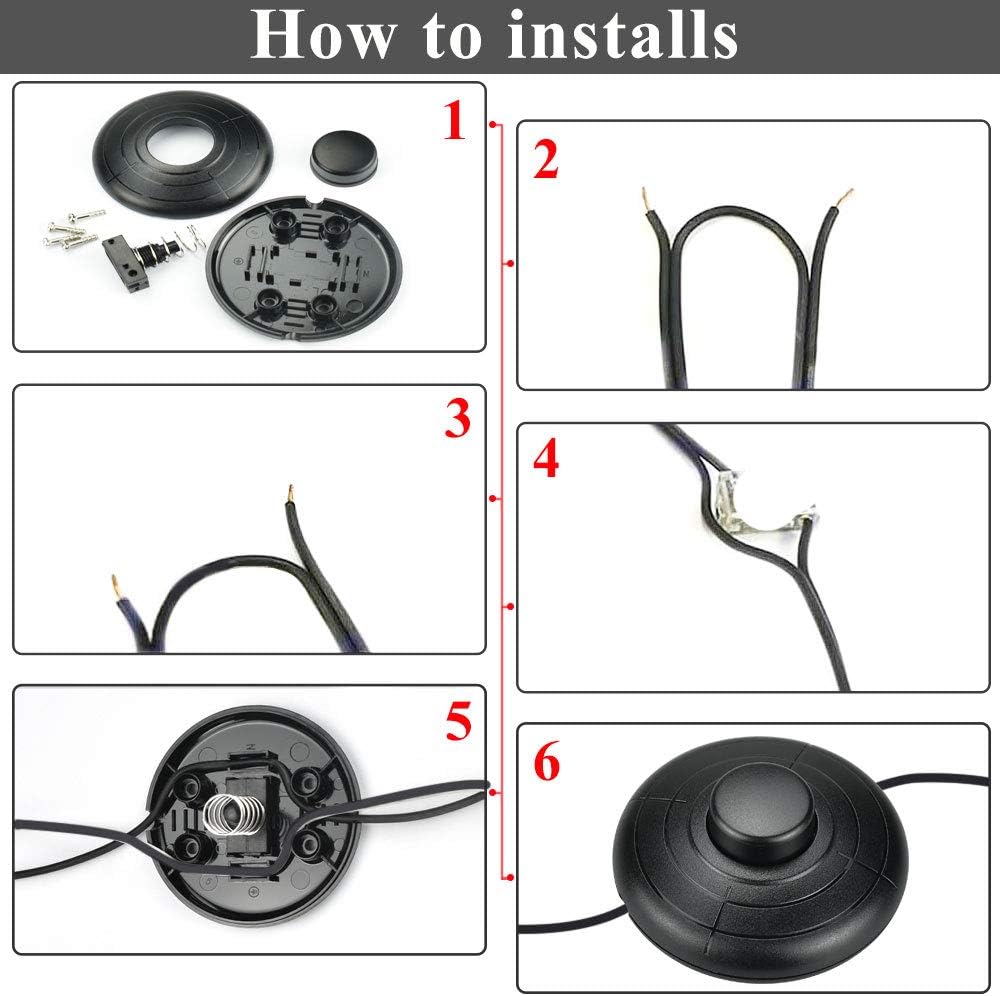 How to installs

1

2

3

4

5

6