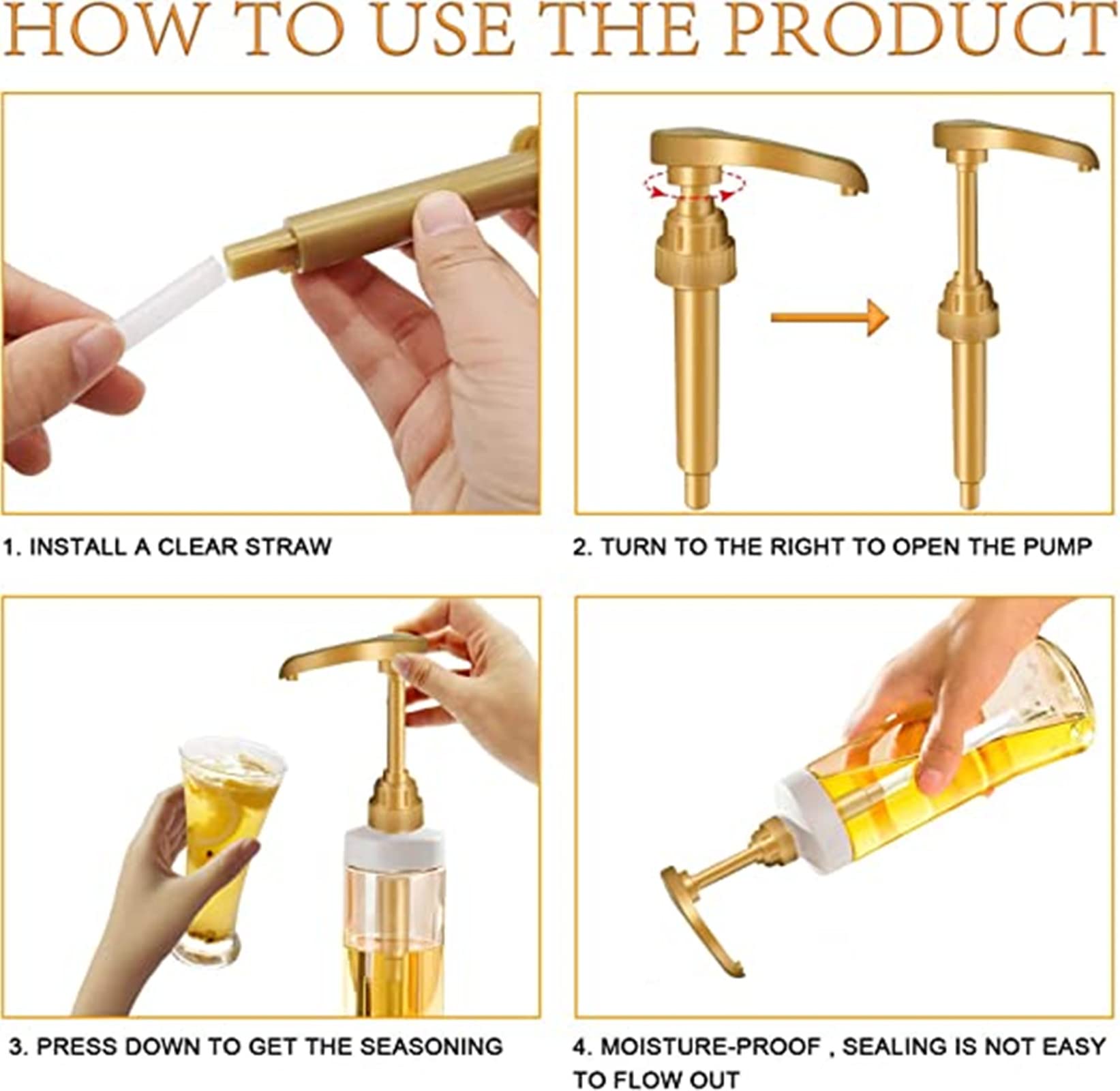 HOW TO USE THE PRODUCT

1. INSTALL A CLEAR STRAW

2. TURN TO THE RIGHT TO OPEN THE PUMP

3. PRESS DOWN TO GET THE SEASONING

4. MOISTURE-PROOF , SEALING IS NOT EASY TO FLOW OUT