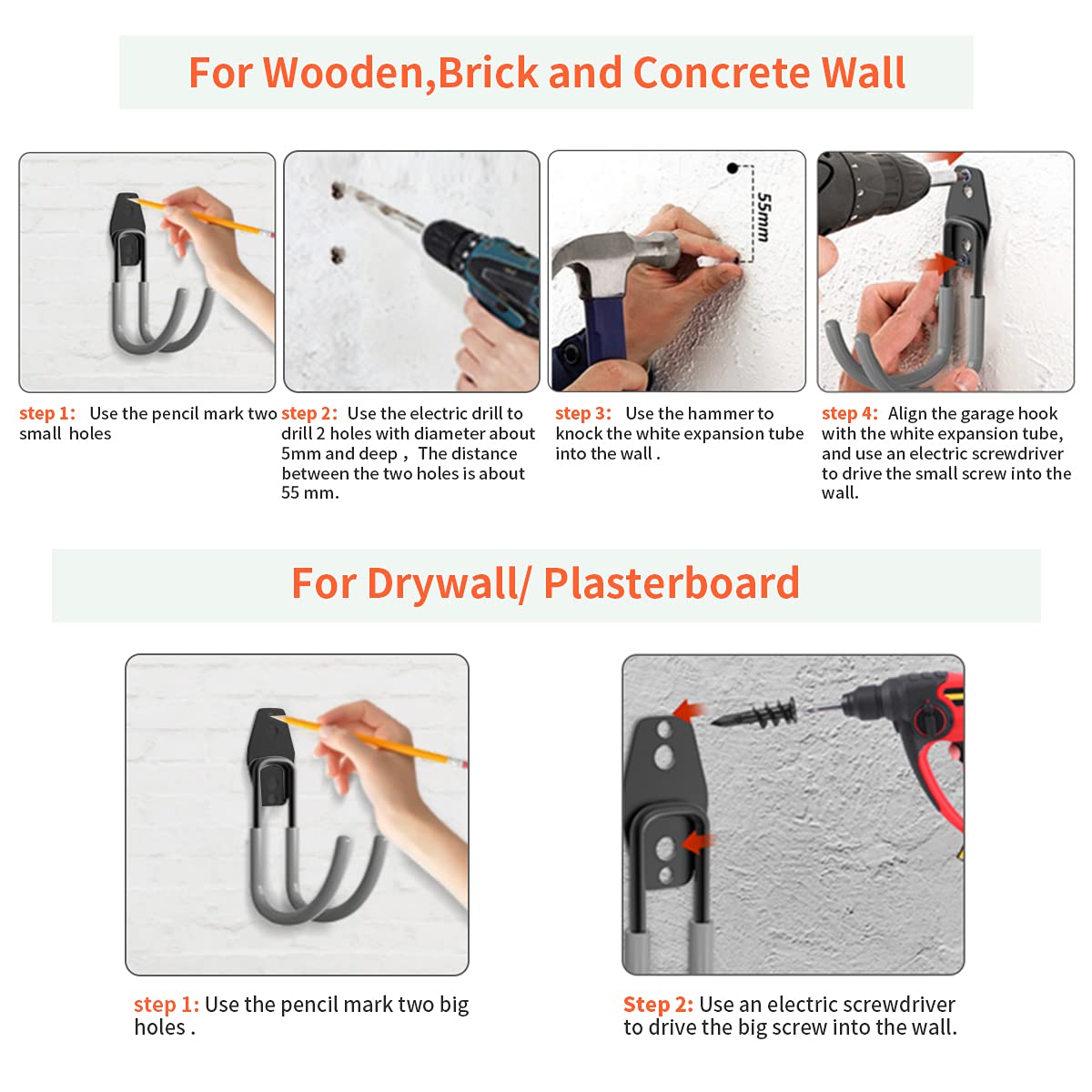 For Wooden,Brick and Concrete Wall

55mm

step 1: Use the pencil mark two small holes

step 2: Use the electric drill to drill 2 holes with diameter about 5mm and deep , The distance between the two holes is about 55 mm.

step 3: Use the hammer to knock the white expansion tube into the wall .

step 4: Align the garage hook with the white expansion tube, and use an electric screwdriver to drive the small screw into the wall.

For Drywall/ Plasterboard

step 1: Use the pencil mark two big holes .

Step 2: Use an electric screwdriver to drive the big screw into the wall.