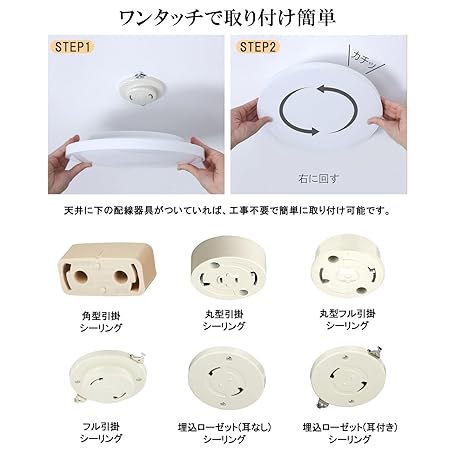 ワンタッチで取り付け簡単

STEP1

STEP2

カチッ

右に回す

天井に下の配線器具がついていれば、工事不要で簡単に取り付け可能です。

角型引掛
シーリング

丸型引掛
シーリング

丸型フル引掛
シーリング

フル引掛
シーリング

埋込ローゼット(耳なし)
シーリング

埋込ローゼット(耳付き)
シーリング