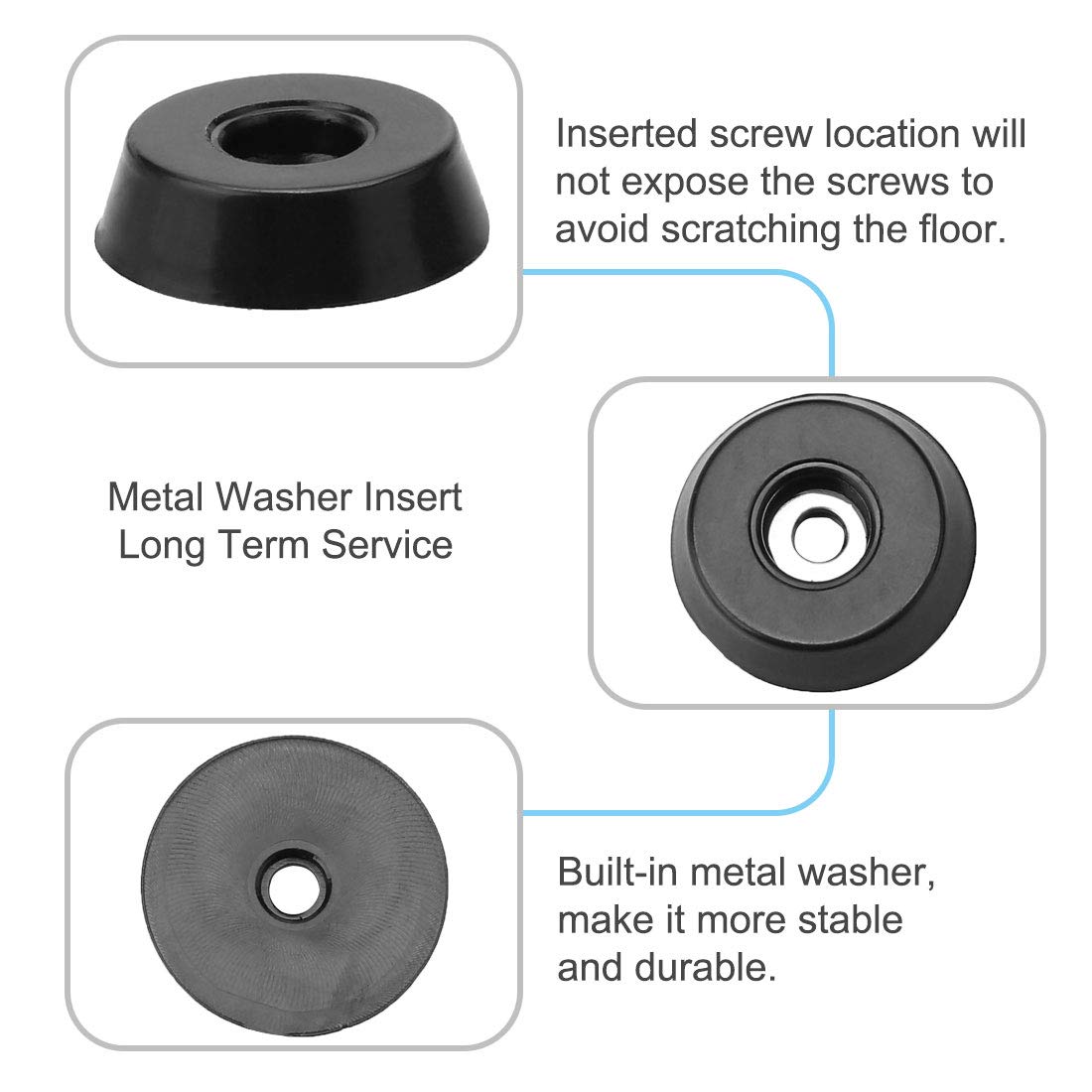 Inserted screw location will not expose the screws to avoid scratching the floor.

Metal Washer Insert
Long Term Service

Built-in metal washer, make it more stable and durable.