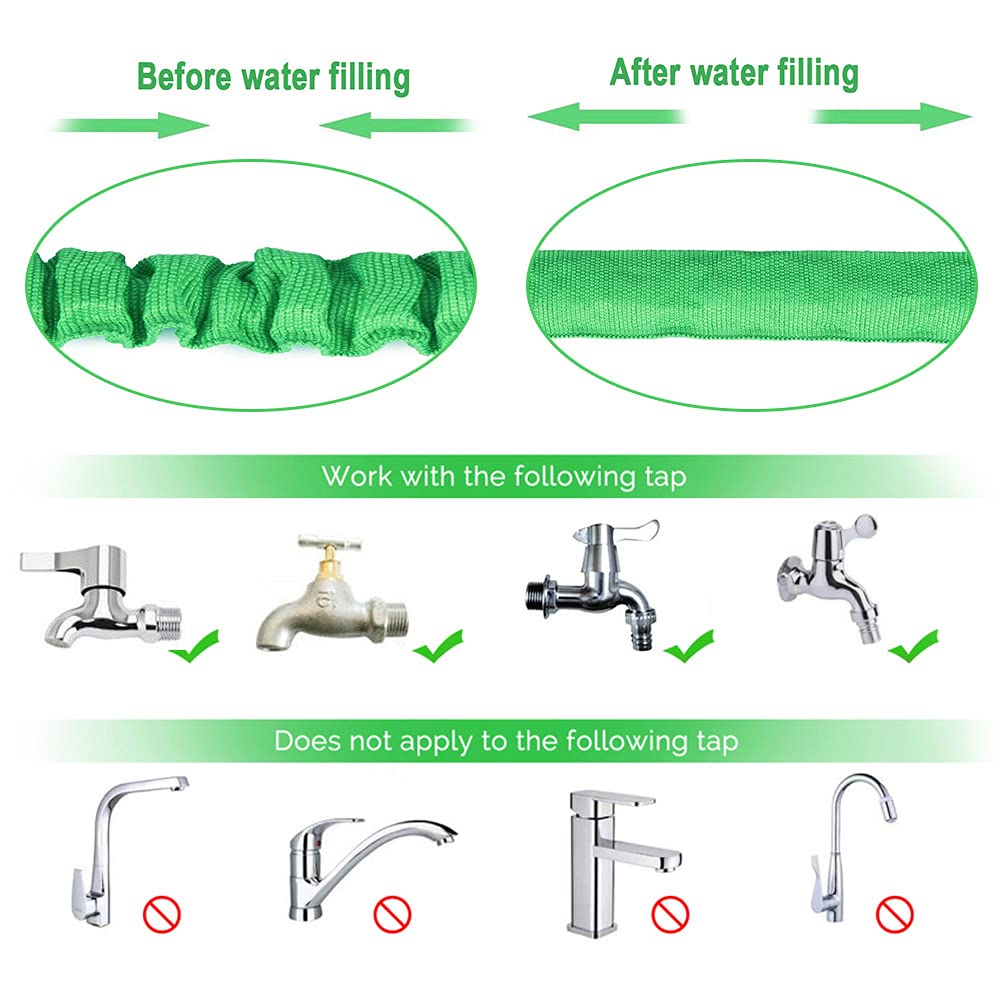 Before water filling

After water filling

Work with the following tap

15

Does not apply to the following tap