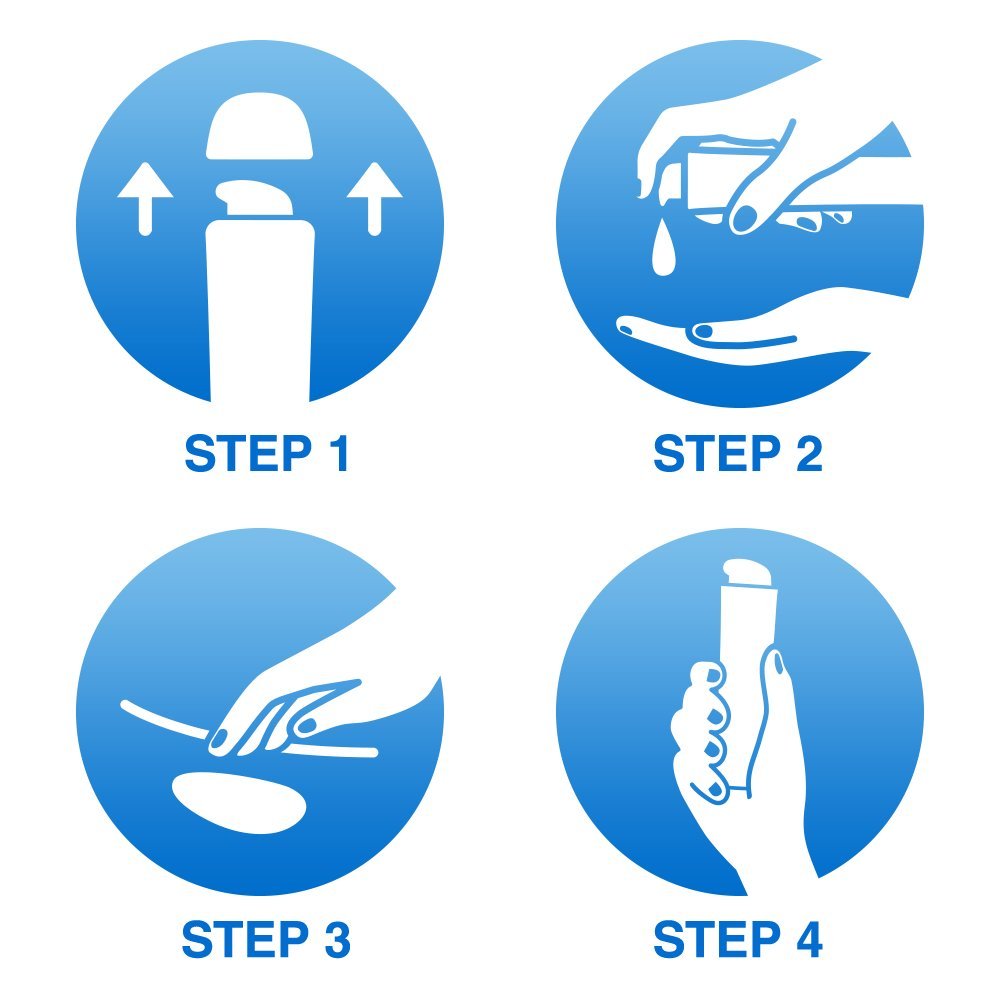 STEP 1

STEP 2

STEP 3

STEP 4