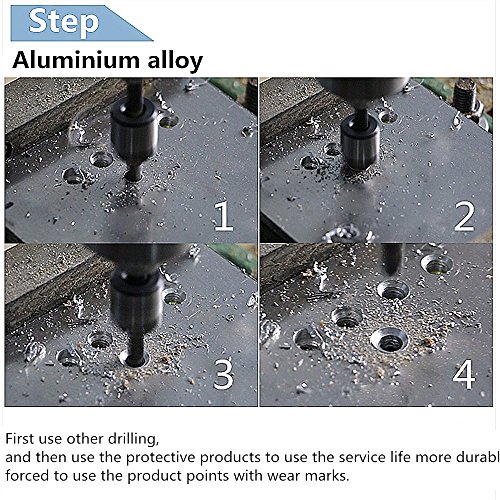 Step

Aluminium alloy

1

2

3

4

First use other drilling,
and then use the protective products to use the service life more durabl
forced to use the product points with wear marks.