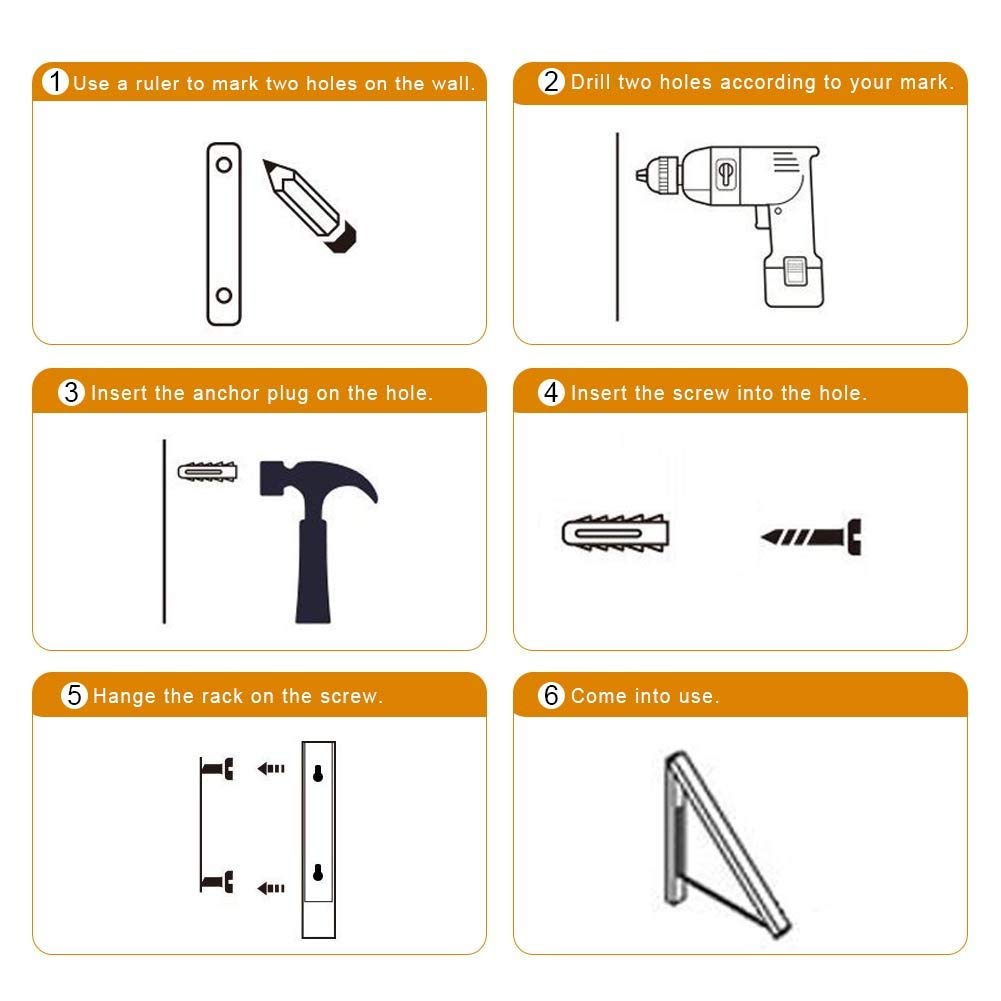 1 Use a ruler to mark two holes on the wall.

2 Drill two holes according to your mark.

3 Insert the anchor plug on the hole.

4 Insert the screw into the hole.

5 Hange the rack on the screw.

6 Come into use.