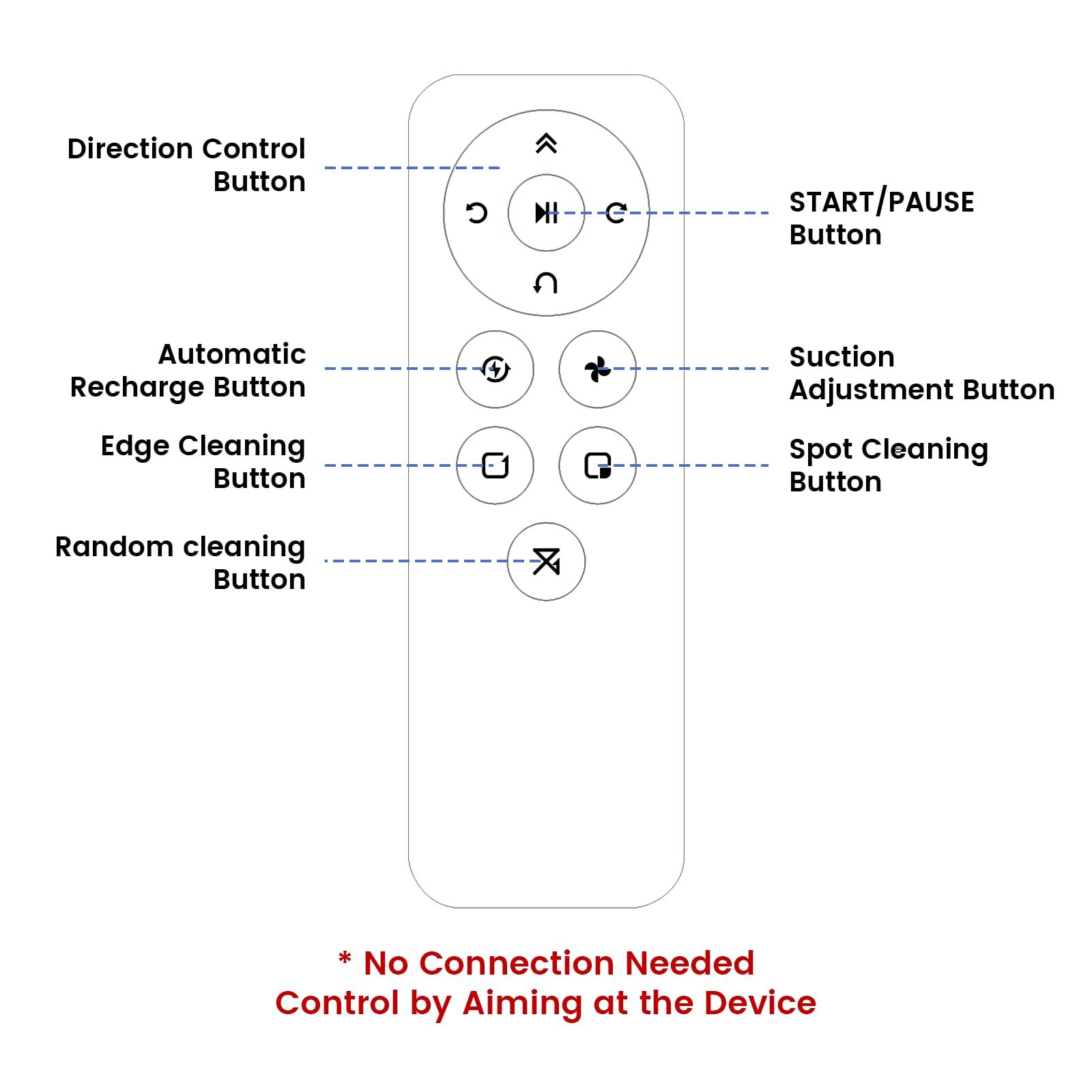 Direction Control Button

START/PAUSE Button

Automatic Recharge Button

Suction Adjustment Button

Edge Cleaning Button

Spot Cleaning Button

Random cleaning Button

* No Connection Needed
Control by Aiming at the Device