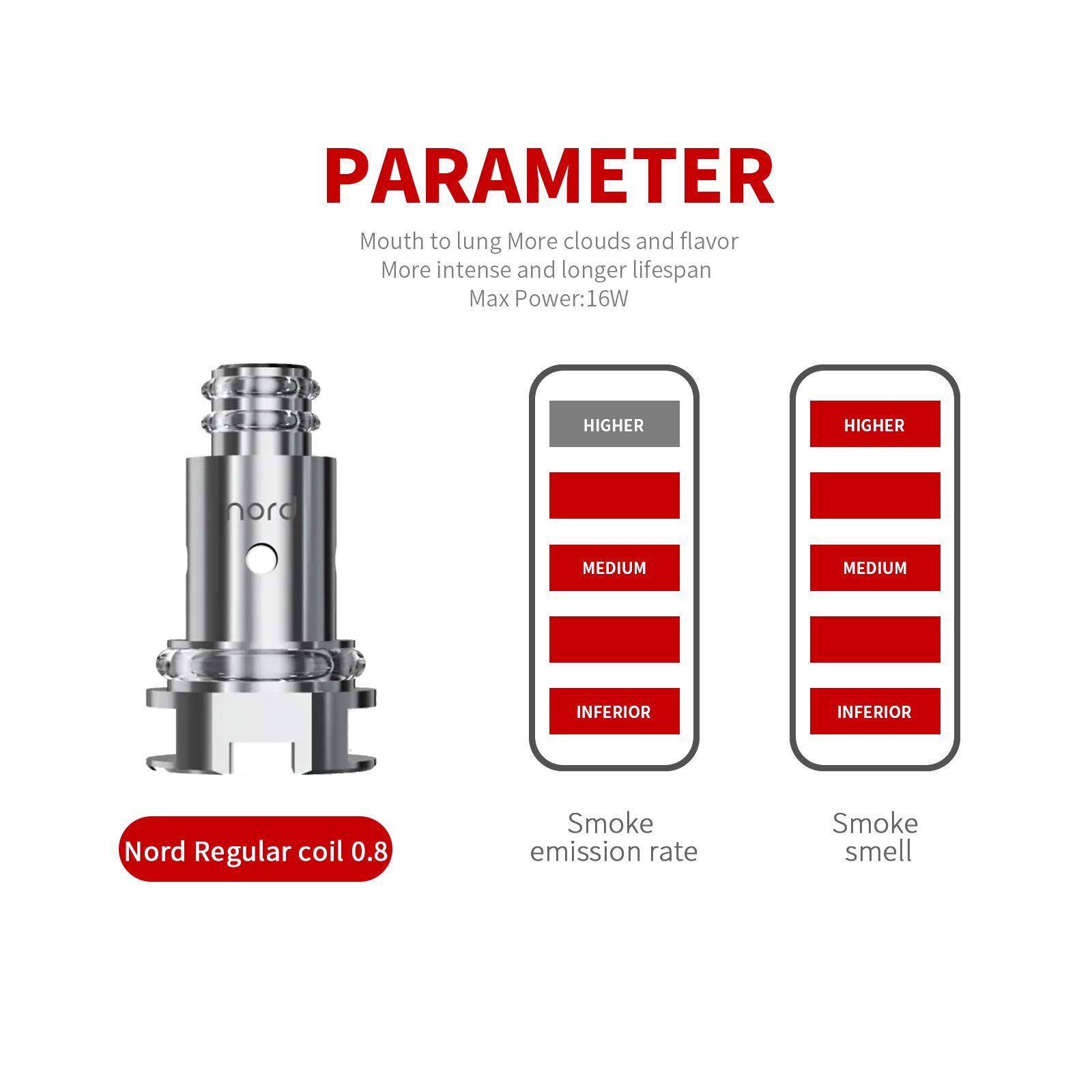 PARAMETER

Mouth to lung More clouds and flavor
More intense and longer lifespan
Max Power:16W

nord

Nord Regular coil 0.8

HIGHER
MEDIUM
INFERIOR

Smoke emission rate

HIGHER
MEDIUM
INFERIOR

Smoke smell