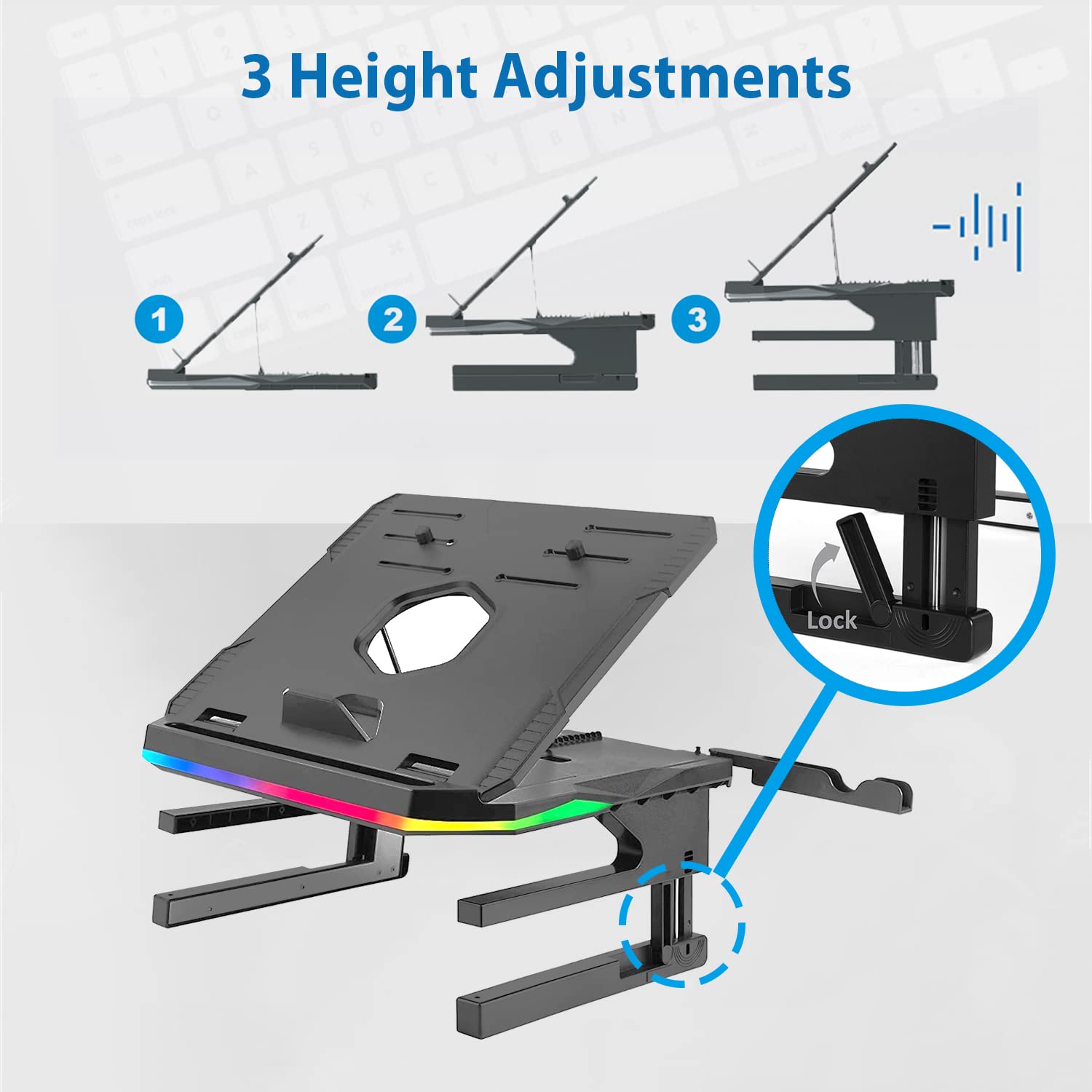 3 Height Adjustments

1

2

3

Lock