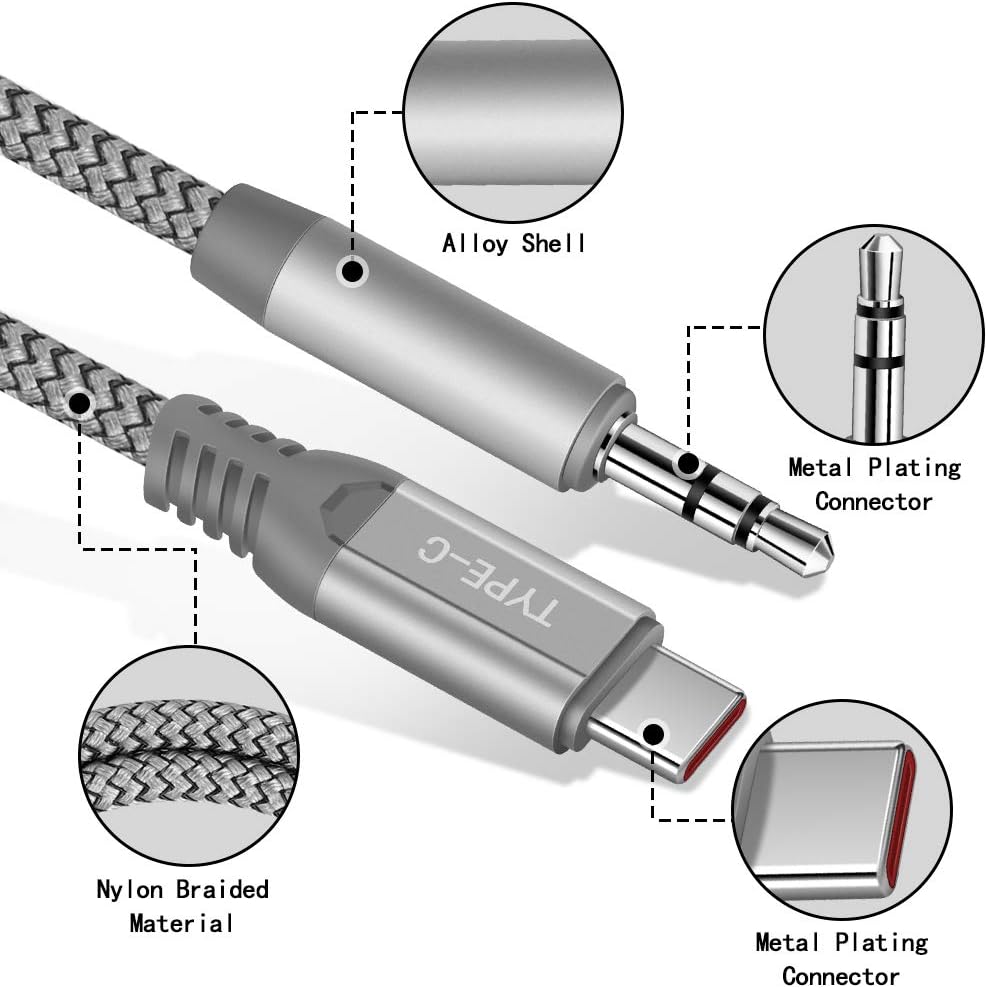 Alloy Shell

Metal Plating Connector

TYPE-C

Nylon Braided Material

Metal Plating Connector