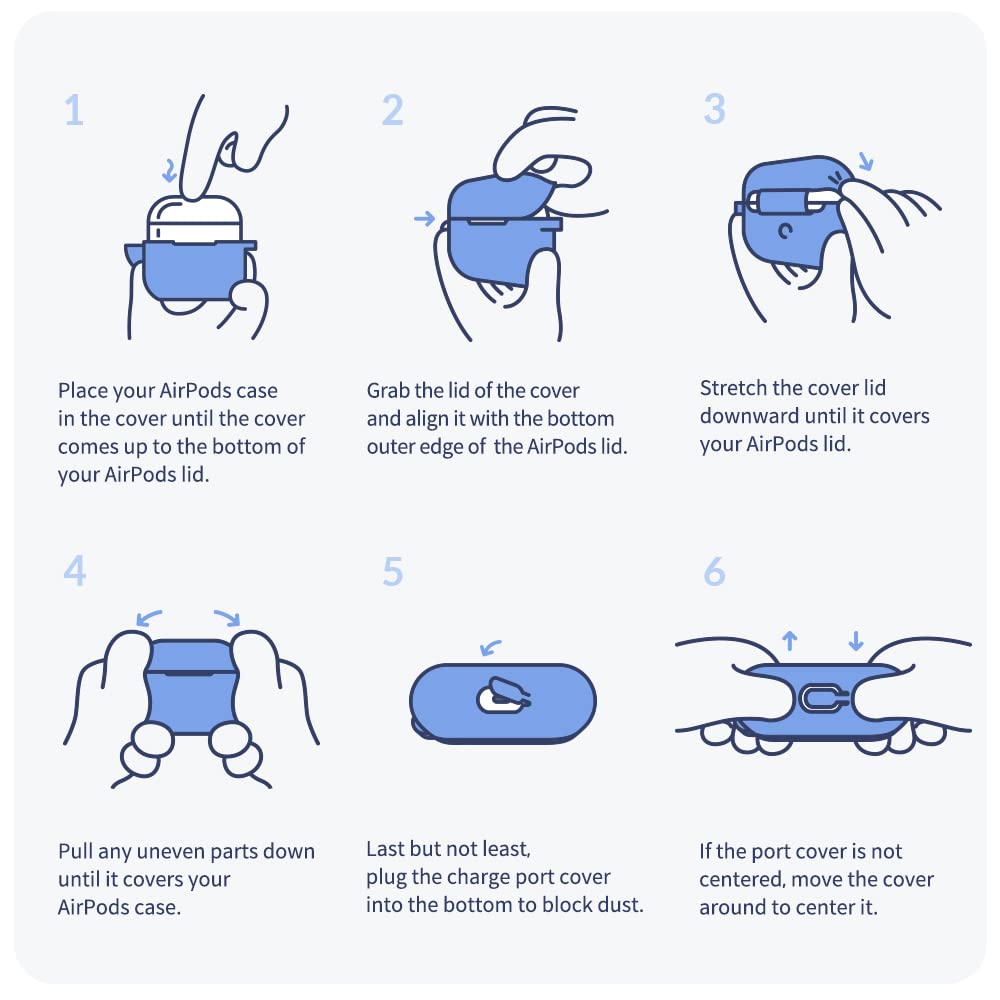 1

Place your AirPods case in the cover until the cover comes up to the bottom of your AirPods lid.

2

Grab the lid of the cover and align it with the bottom outer edge of the AirPods lid.

3

Stretch the cover lid downward until it covers your AirPods lid.

4

Pull any uneven parts down until it covers your AirPods case.

5

Last but not least, plug the charge port cover into the bottom to block dust.

6

If the port cover is not centered, move the cover around to center it.